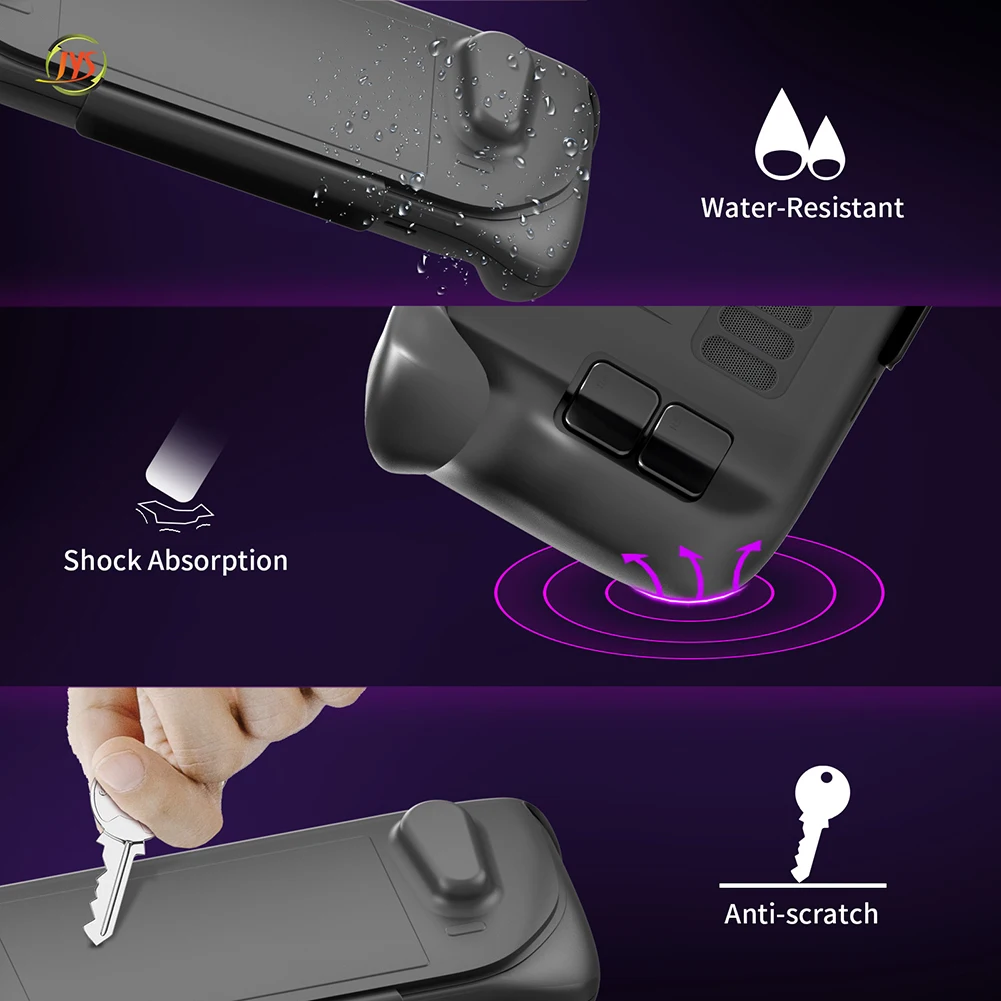 JYS

Water-Resistant

Shock Absorption

Anti-scratch