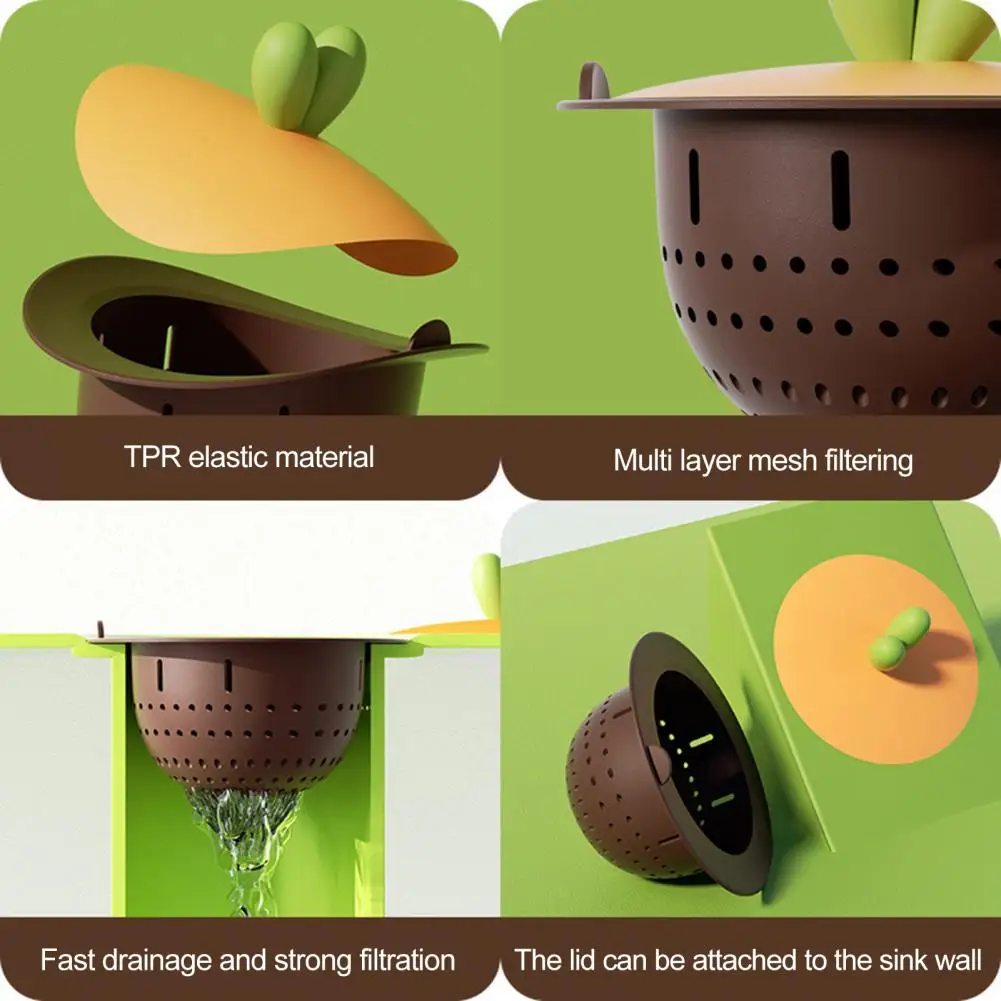 TPR elastic material

Multi layer mesh filtering

Fast drainage and strong filtration

The lid can be attached to the sink wall