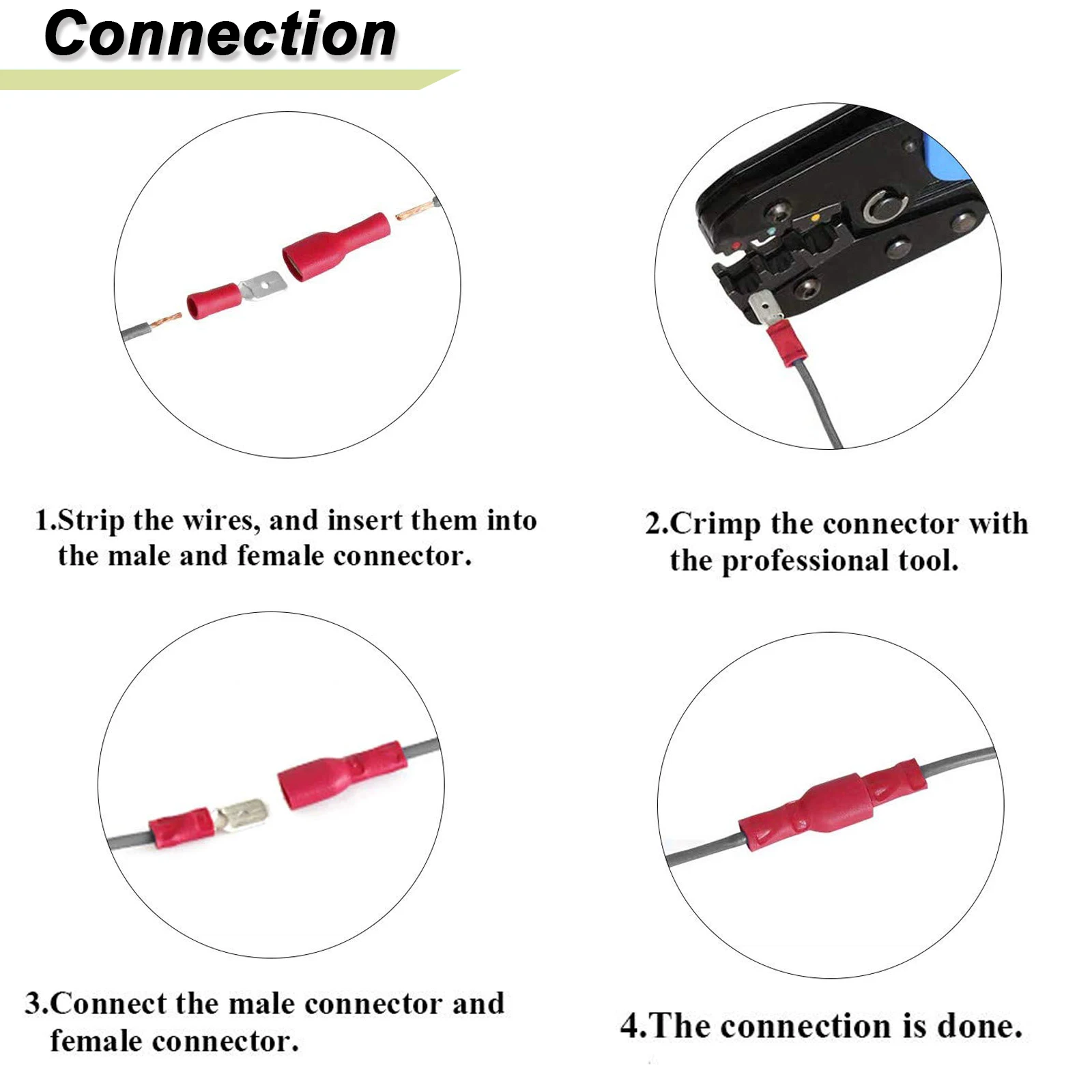 Connection

1.Strip the wires, and insert them into the male and female connector.

2.Crimp the connector with the professional tool.

3.Connect the male connector and female connector.

4.The connection is done.