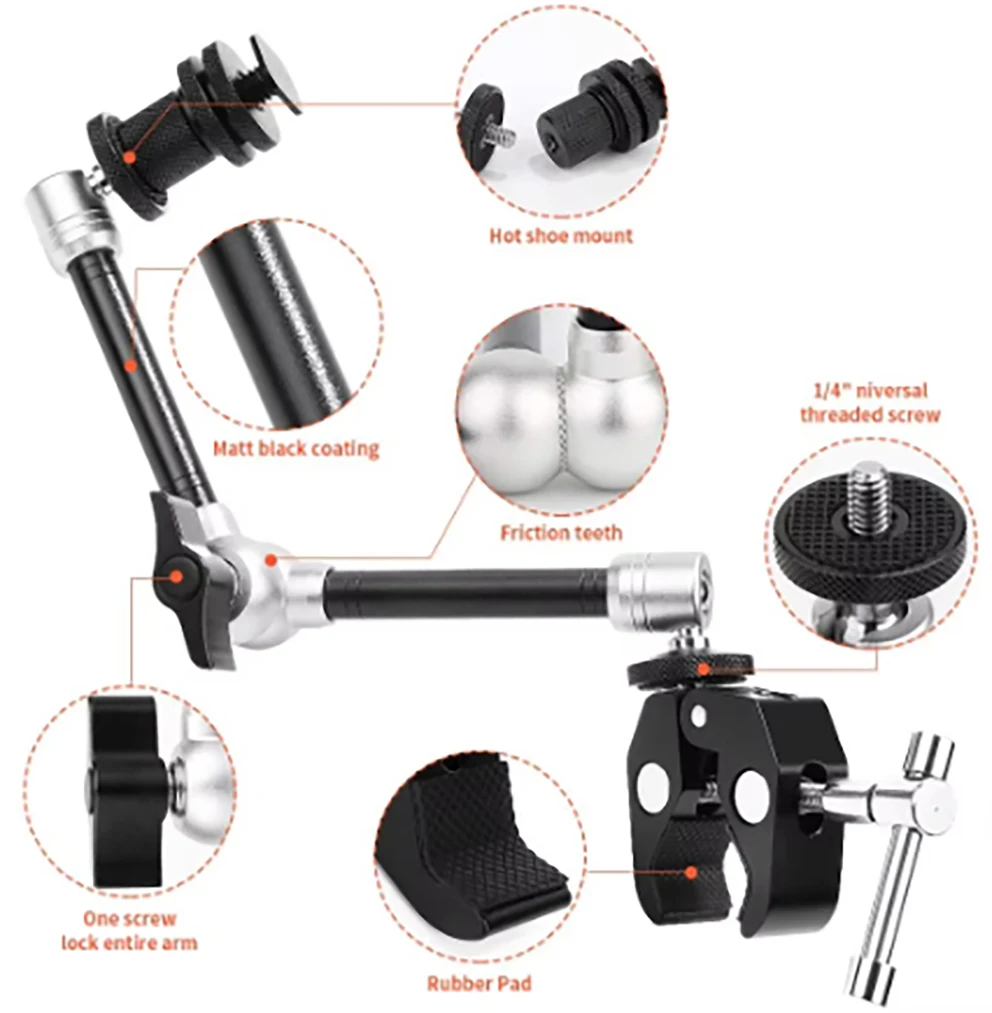 Hot shoe mount

Matt black coating

Friction teeth

1/4" niversal threaded screw

One screw lock entire arm

Rubber Pad