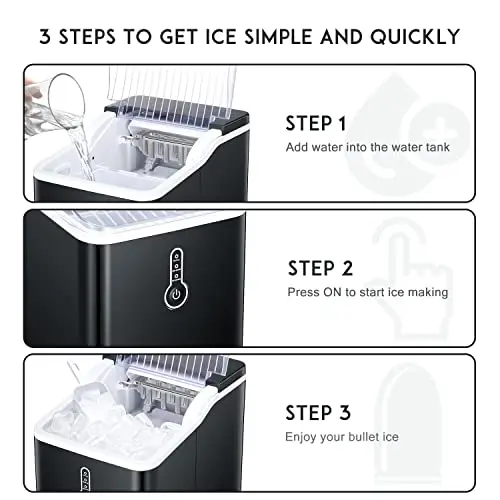 3 STEPS TO GET ICE SIMPLE AND QUICKLY

STEP 1
Add water into the water tank

STEP 2
Press ON to start ice making

STEP 3
Enjoy your bullet ice