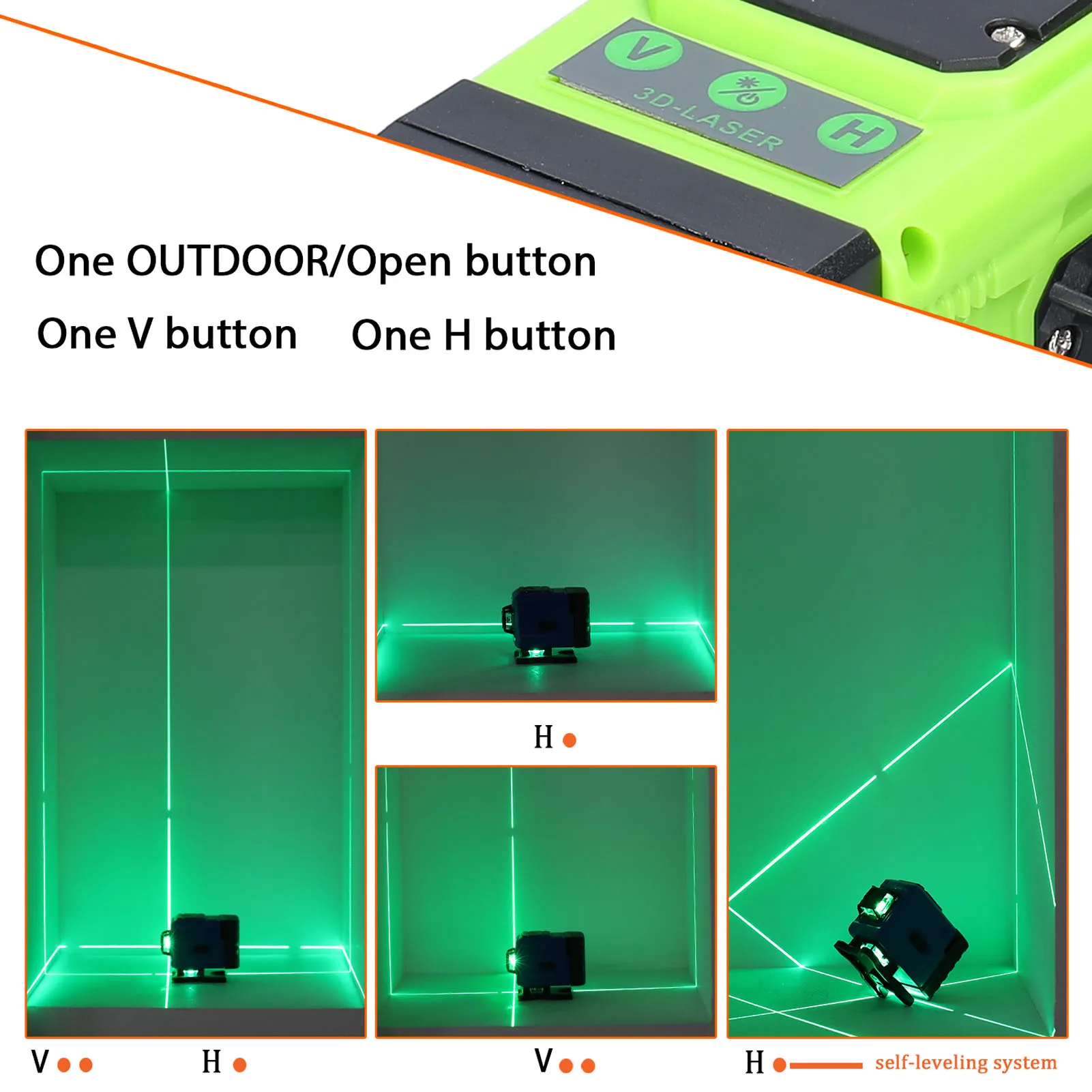 V

3D-LASER

H

One OUTDOOR/Open button

One V button One H button

H

V H

V

H self-leveling system