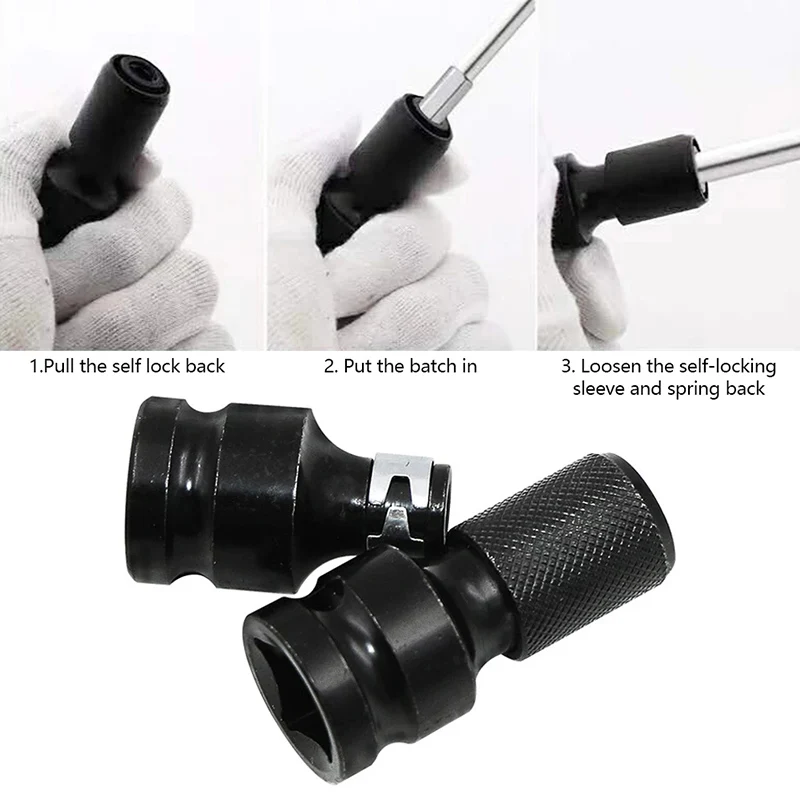 1.Pull the self lock back

2. Put the batch in

3. Loosen the self-locking sleeve and spring back