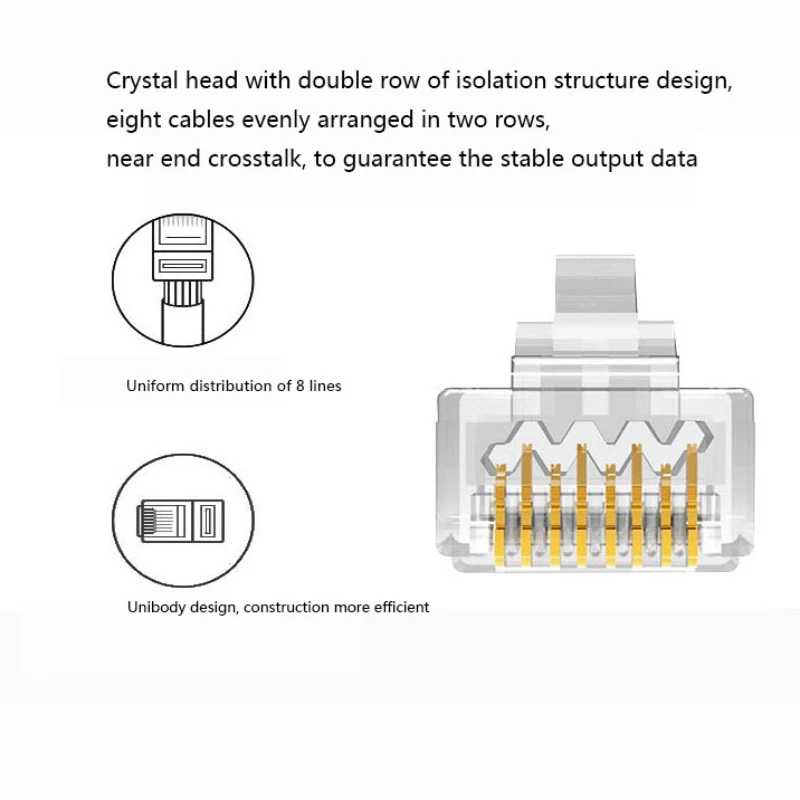 Crystal head with double row of isolation structure design,
eight cables evenly arranged in two rows,
near end crosstalk, to guarantee the stable output data

Uniform distribution of 8 lines

Unibody design, construction more efficient