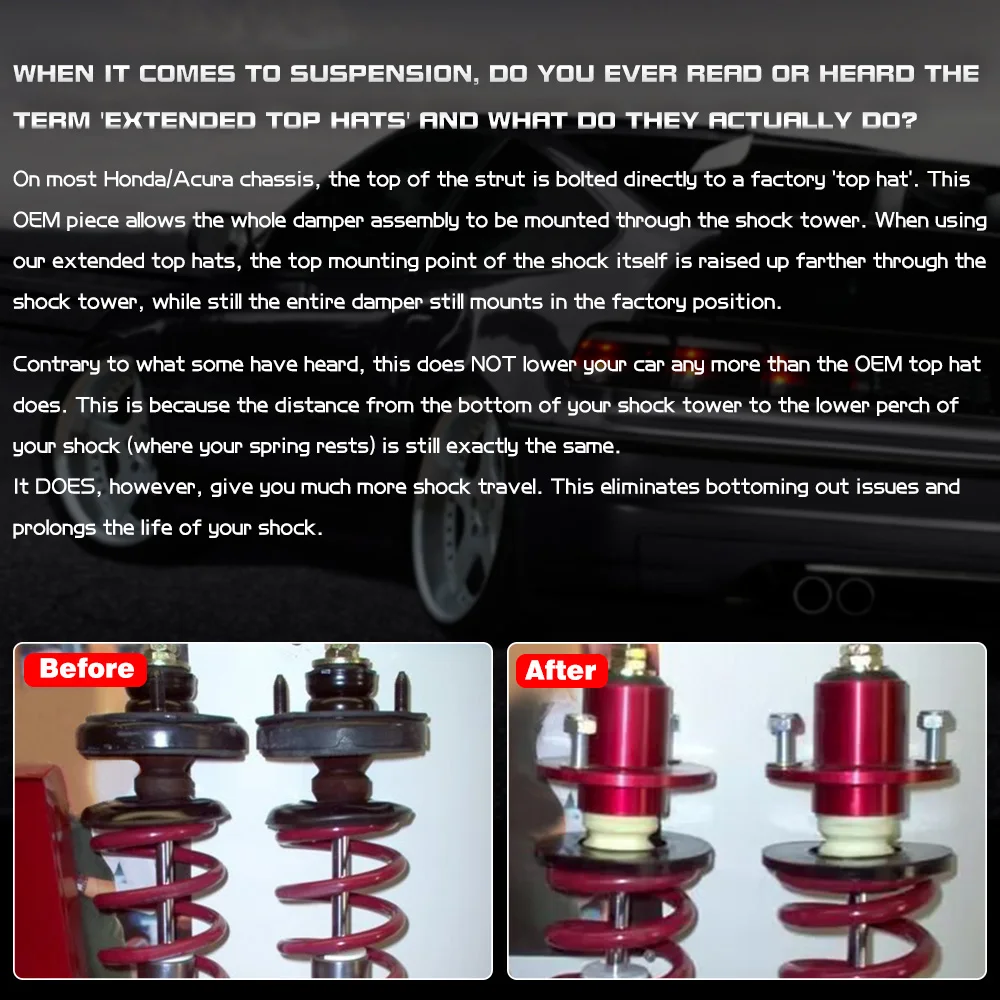 WHEN IT COMES TO SUSPENSION, DO YOU EVER READ OR HEARD THE TERM 'EXTENDED TOP HATS' AND WHAT DO THEY ACTUALLY DO?

On most Honda/Acura chassis, the top of the strut is bolted directly to a factory 'top hat'. This OEM piece allows the whole damper assembly to be mounted through the shock tower. When using our extended top hats, the top mounting point of the shock itself is raised up farther through the shock tower, while still the entire damper still mounts in the factory position.

Contrary to what some have heard, this does NOT lower your car any more than the OEM top hat does. This is because the distance from the bottom of your shock tower to the lower perch of your shock (where your spring rests) is still exactly the same.
It DOES, however, give you much more shock travel. This eliminates bottoming out issues and prolongs the life of your shock.

Before

After