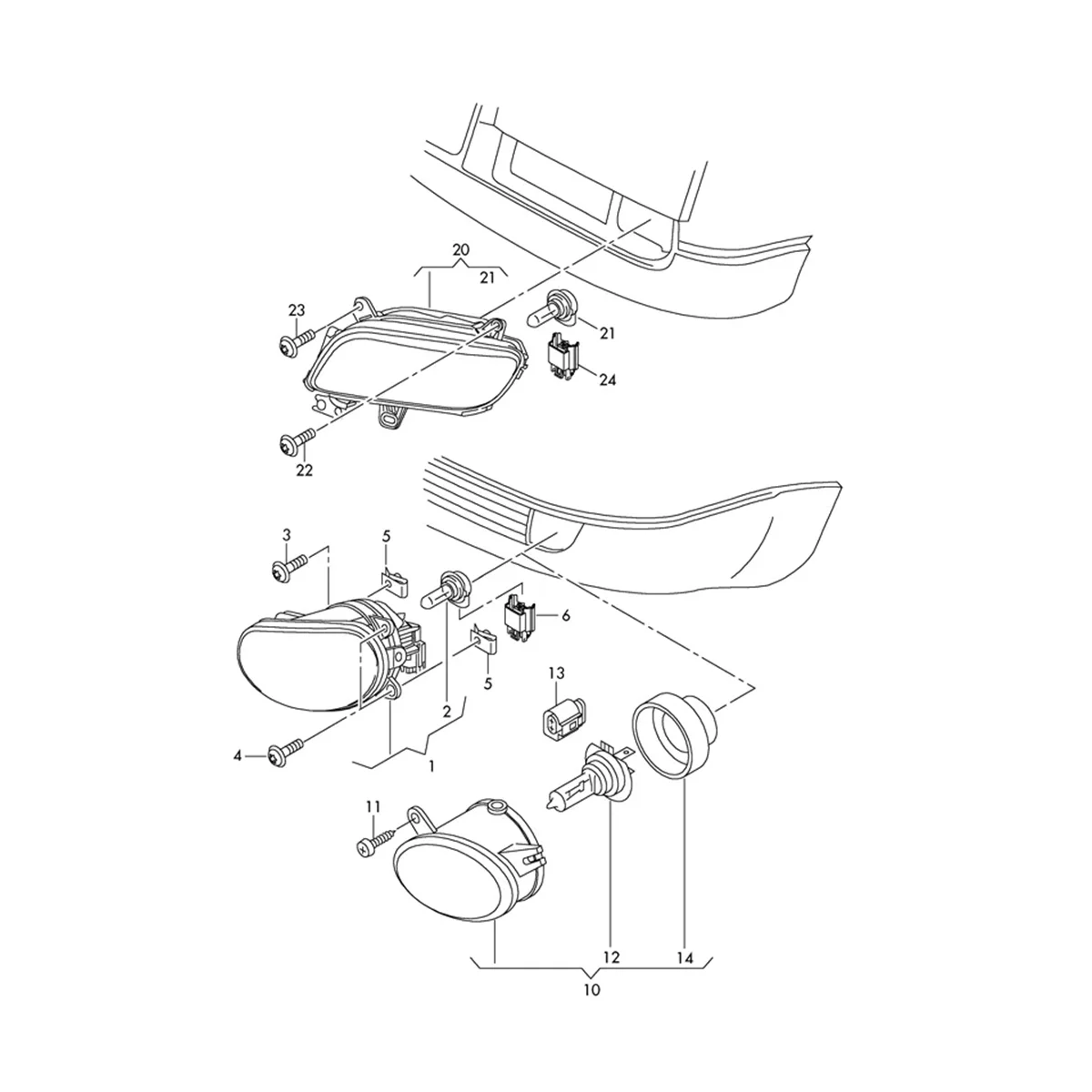 20
21
23
21
24
22
3
5
6
5
13
2
4
1
11
12
14
10