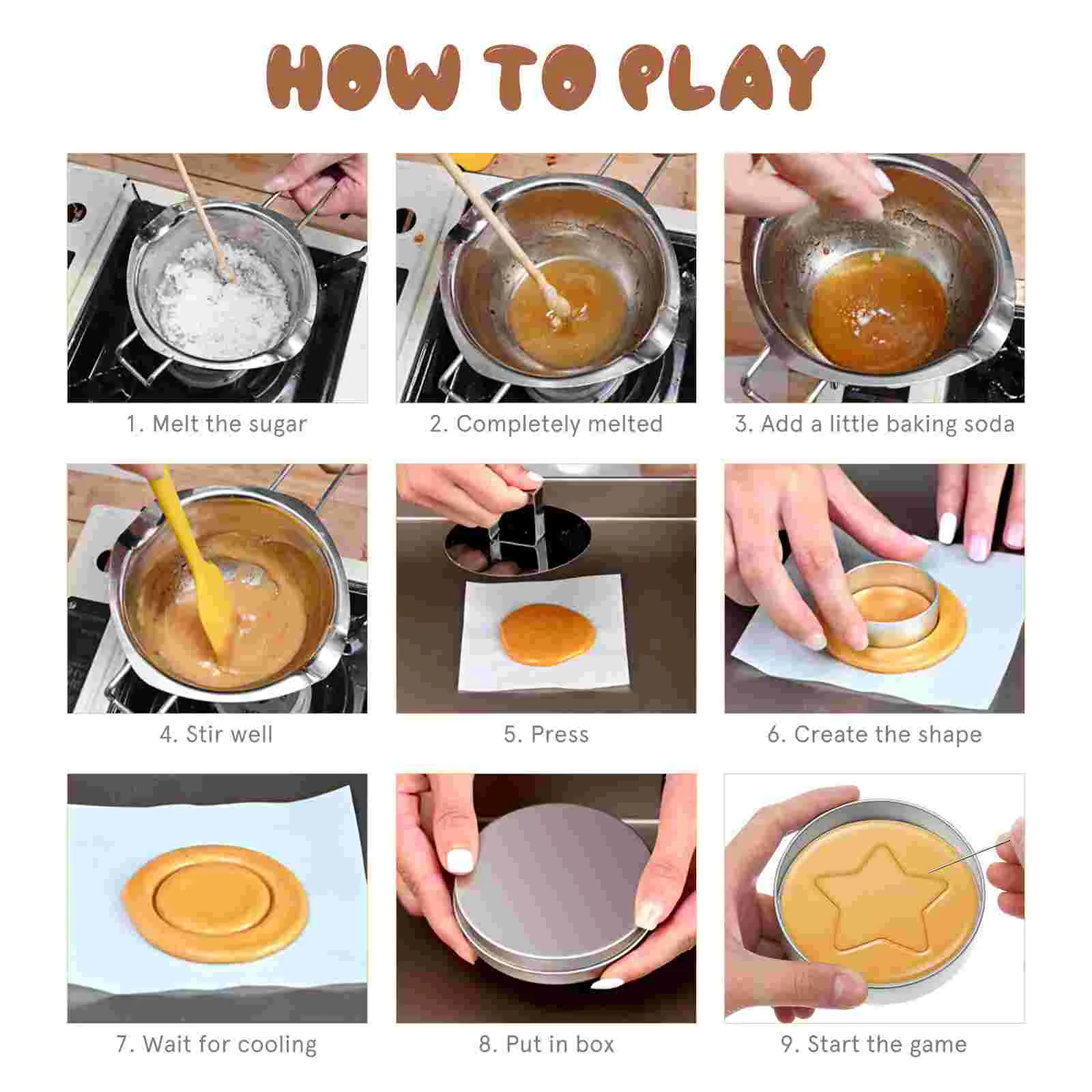 HOW TO PLAY

1. Melt the sugar

2. Completely melted

3. Add a little baking soda

4. Stir well

5. Press

6. Create the shape

7. Wait for cooling

8. Put in box

9. Start the game