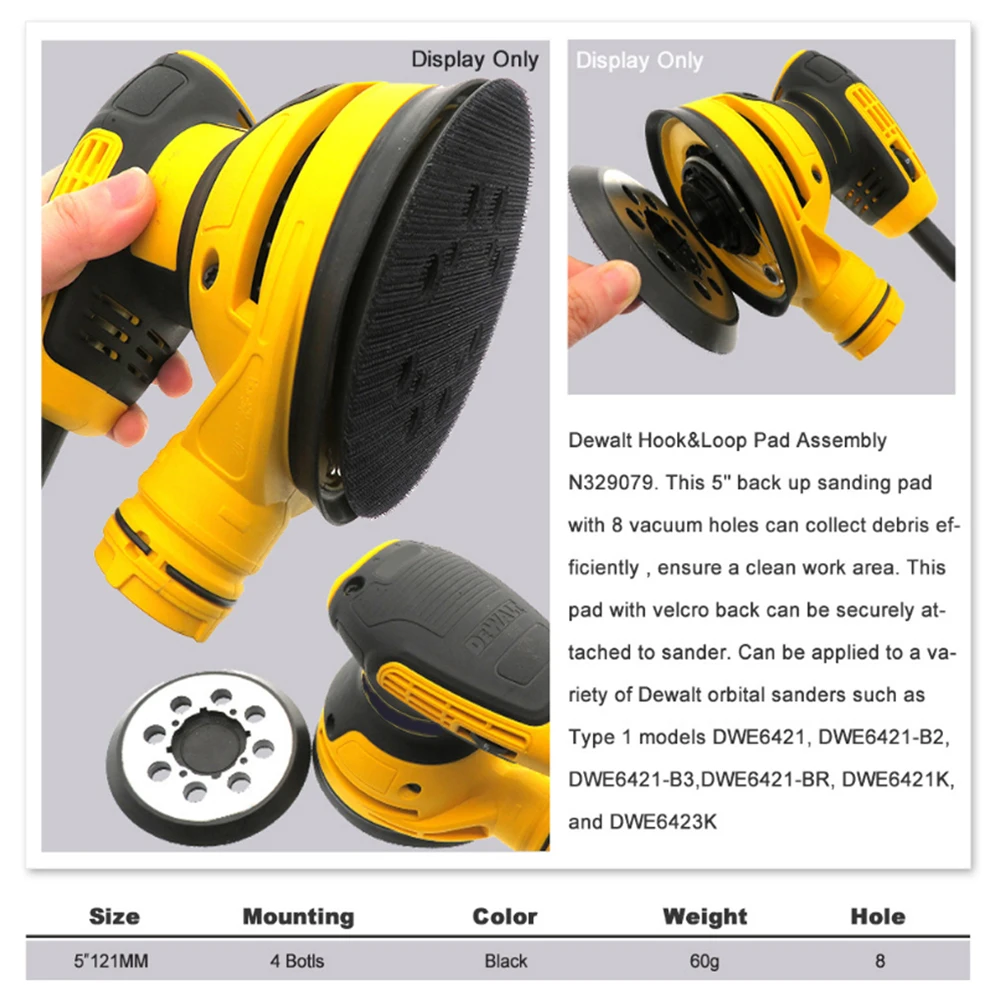 Display Only

Display Only

DEWALT

Dewalt Hook&Loop Pad Assembly N329079. This 5" back up sanding pad with 8 vacuum holes can collect debris efficiently , ensure a clean work area. This pad with velcro back can be securely attached to sander. Can be applied to a variety of Dewalt orbital sanders such as Type 1 models DWE6421, DWE6421-B2, DWE6421-B3,DWE6421-BR, DWE6421K, and DWE6423K

| Size | Mounting | Color | Weight | Hole |
|---|---|---|---|---|
| 5"121MM | 4 Botls | Black | 60g | 8 |