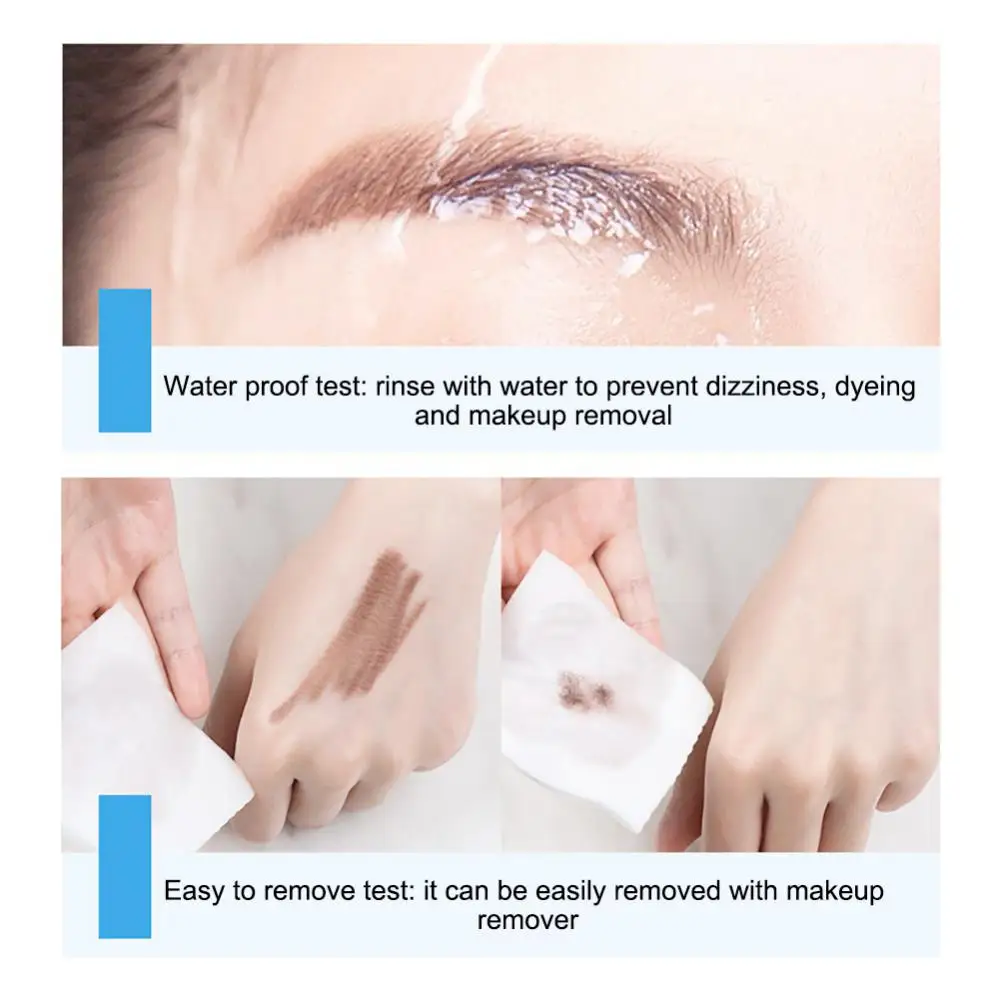 Water proof test: rinse with water to prevent dizziness, dyeing and makeup removal

Easy to remove test: it can be easily removed with makeup remover