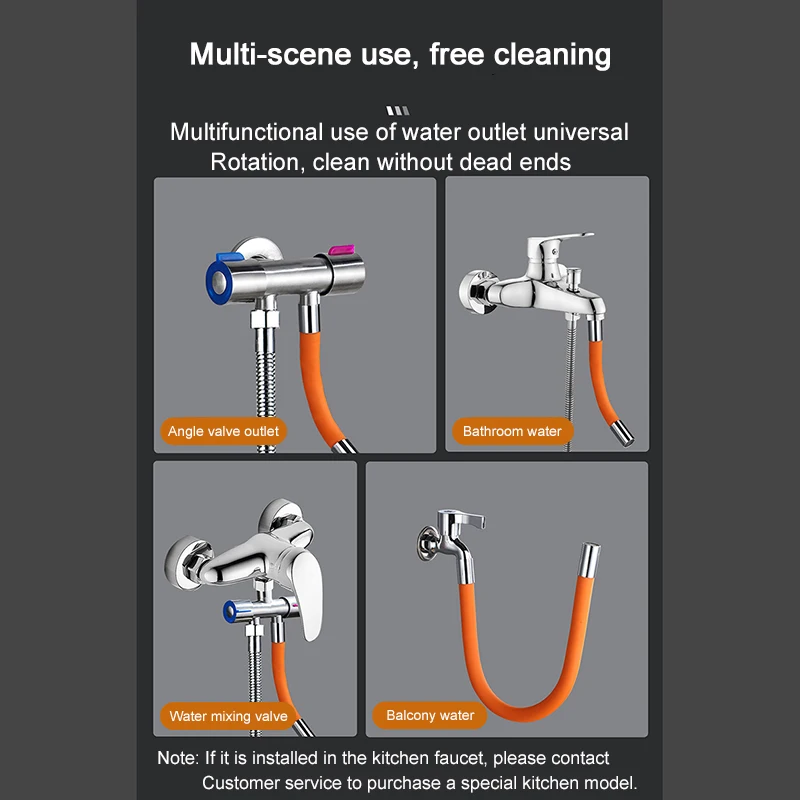 Multi-scene use, free cleaning

Multifunctional use of water outlet universal
Rotation, clean without dead ends

Angle valve outlet

Bathroom water

Water mixing valve

Balcony water

Note: If it is installed in the kitchen faucet, please contact
Customer service to purchase a special kitchen model.