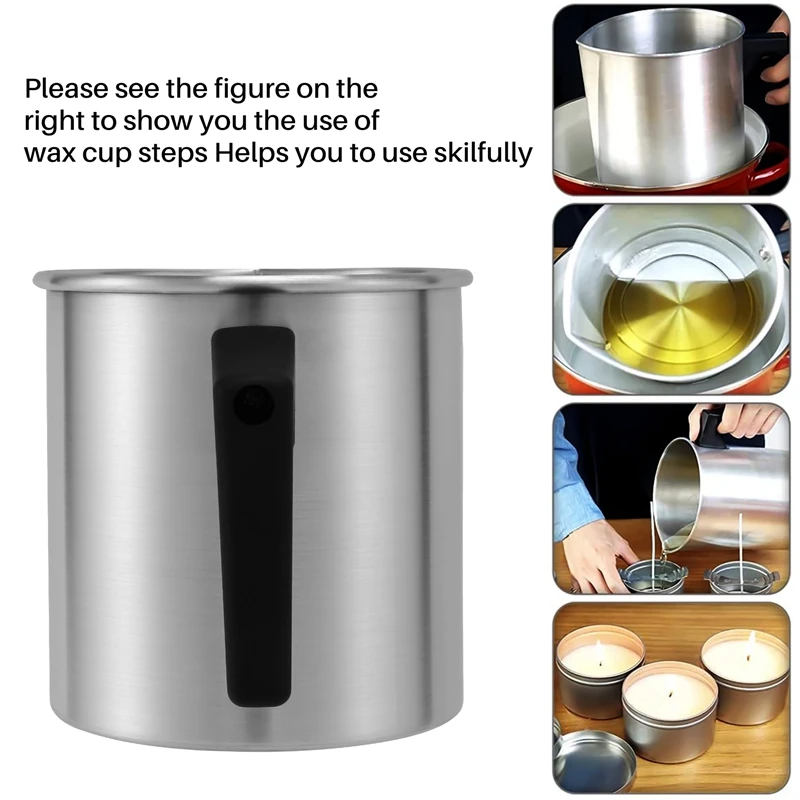 Please see the figure on the right to show you the use of wax cup steps Helps you to use skilfully