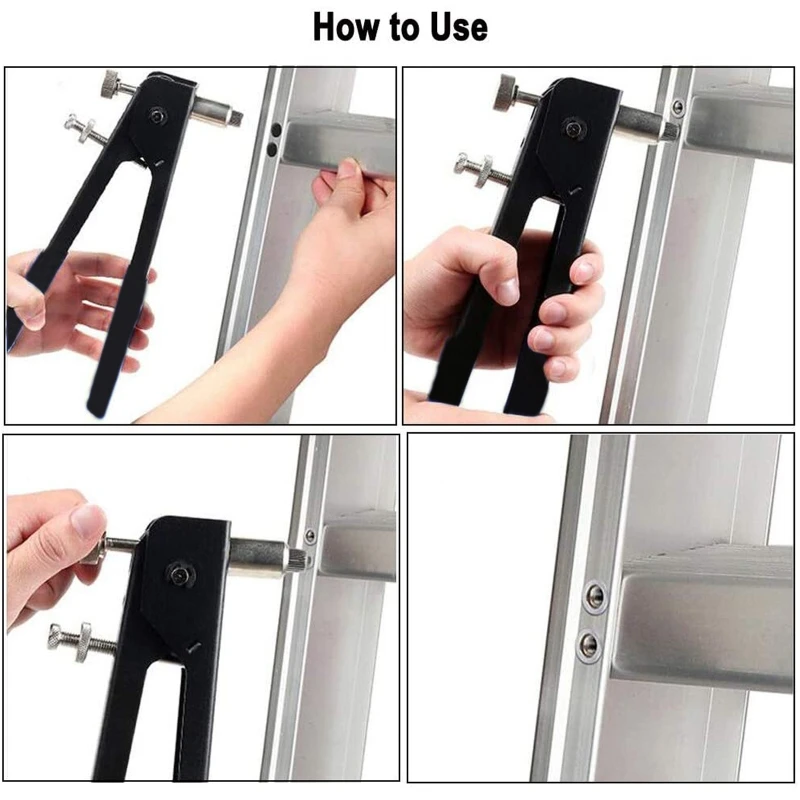 How to Use