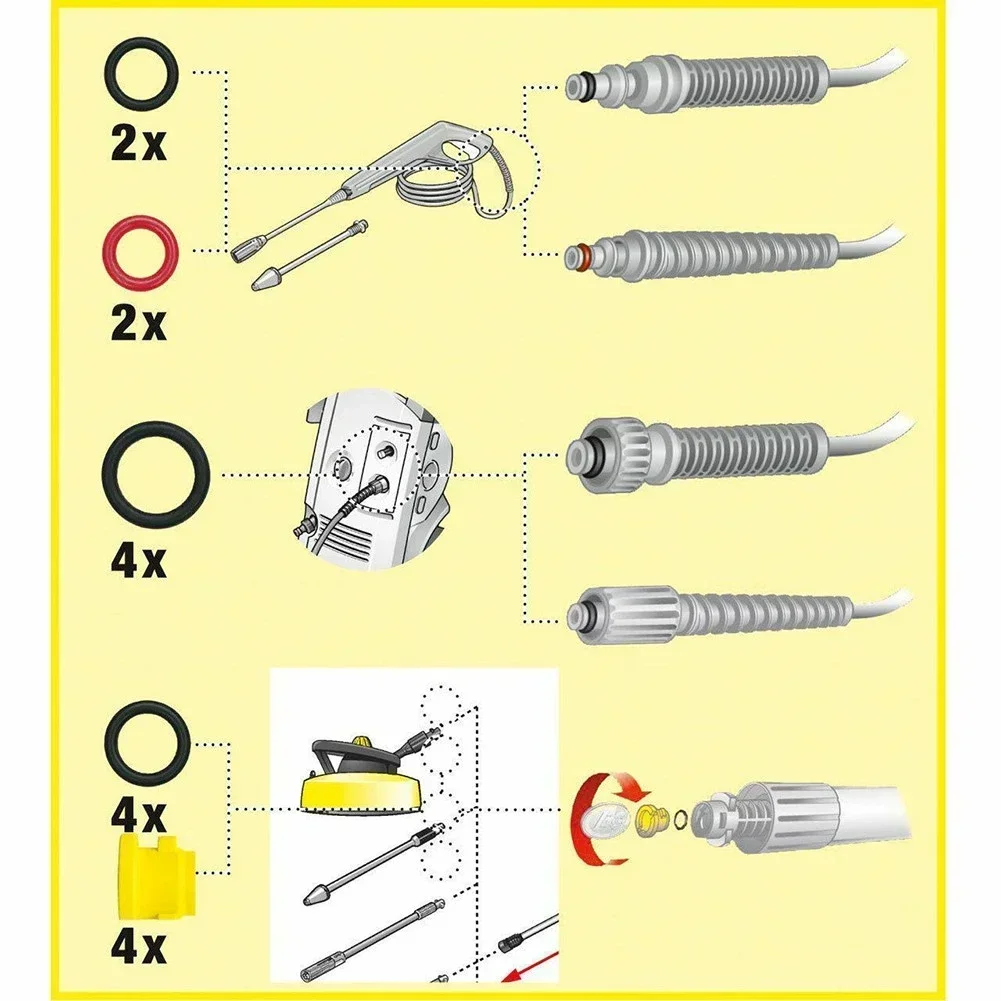 2x

2x

4x

4x

4x