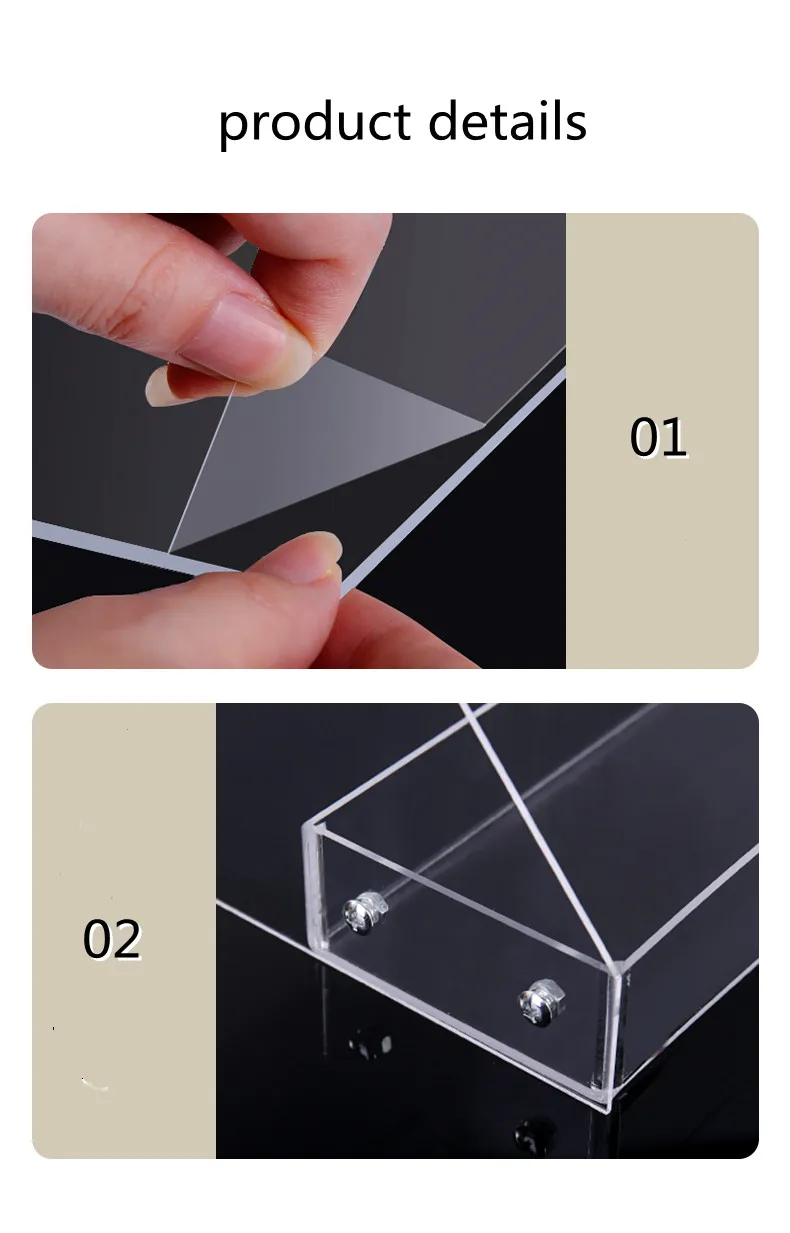 product details

01

02