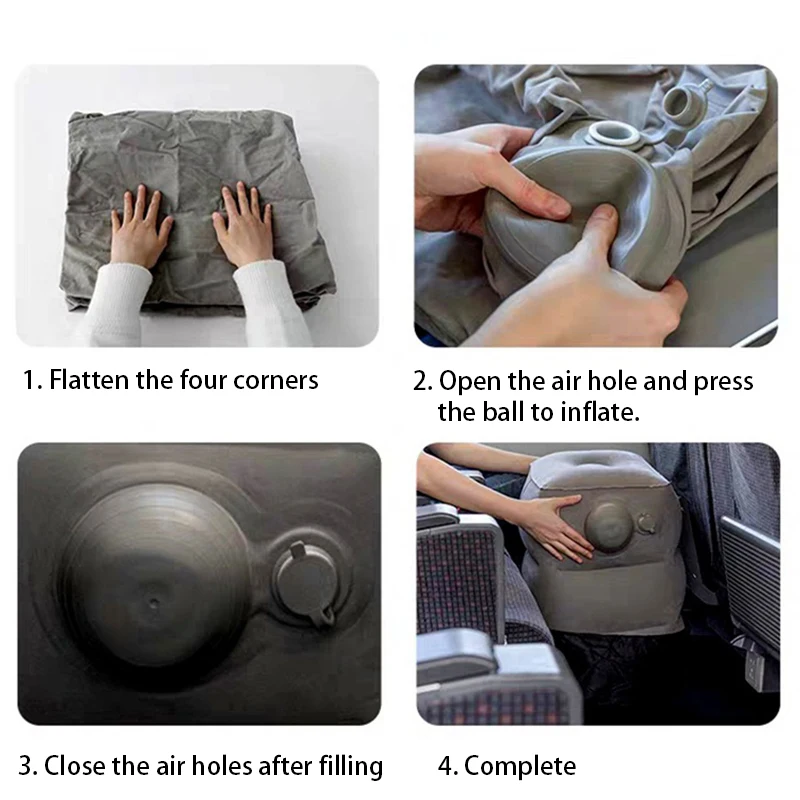 1. Flatten the four corners

2. Open the air hole and press the ball to inflate.

3. Close the air holes after filling

4. Complete