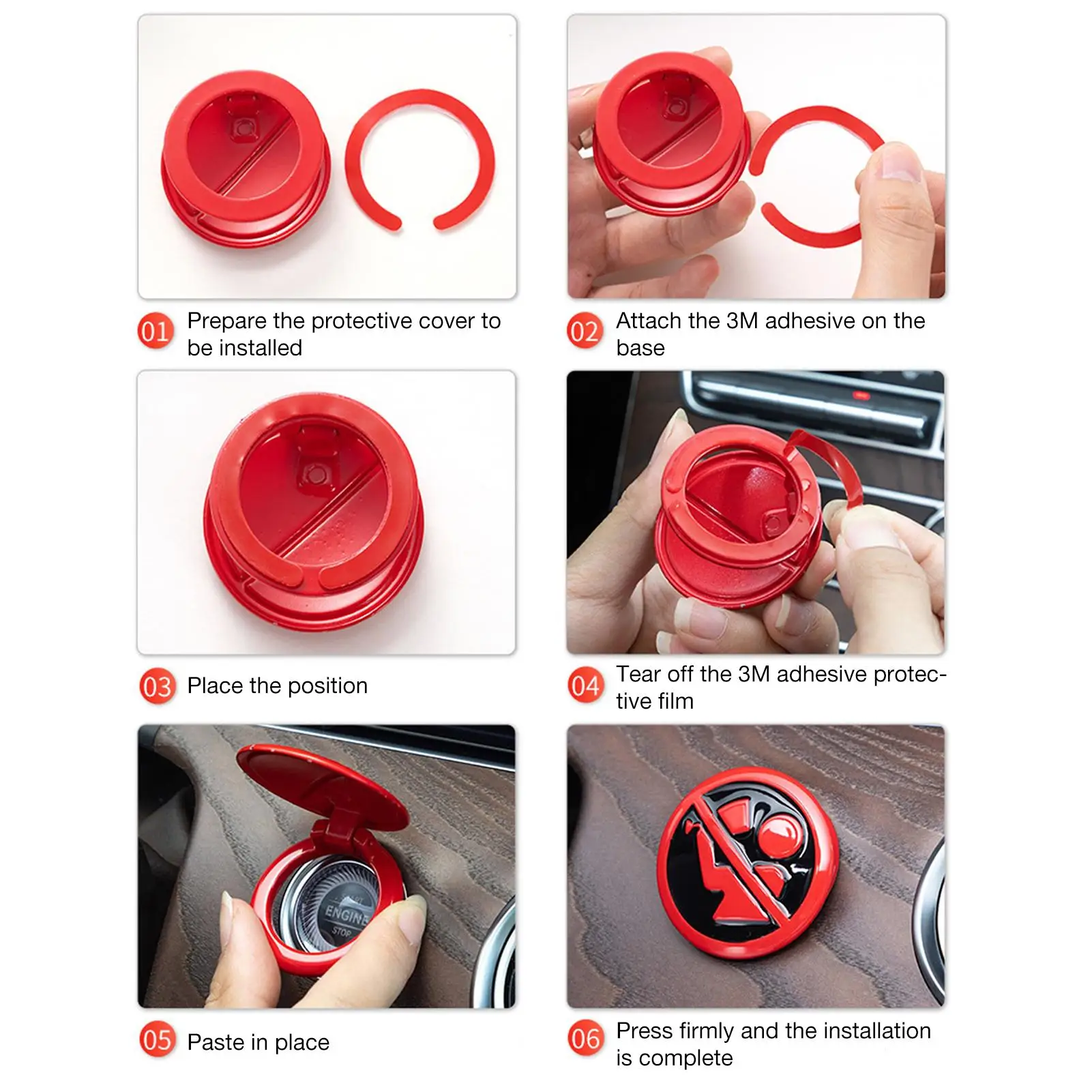 01 Prepare the protective cover to be installed

02 Attach the 3M adhesive on the base

03 Place the position

04 Tear off the 3M adhesive protective film

ENGINE STOP

05 Paste in place

06 Press firmly and the installation is complete