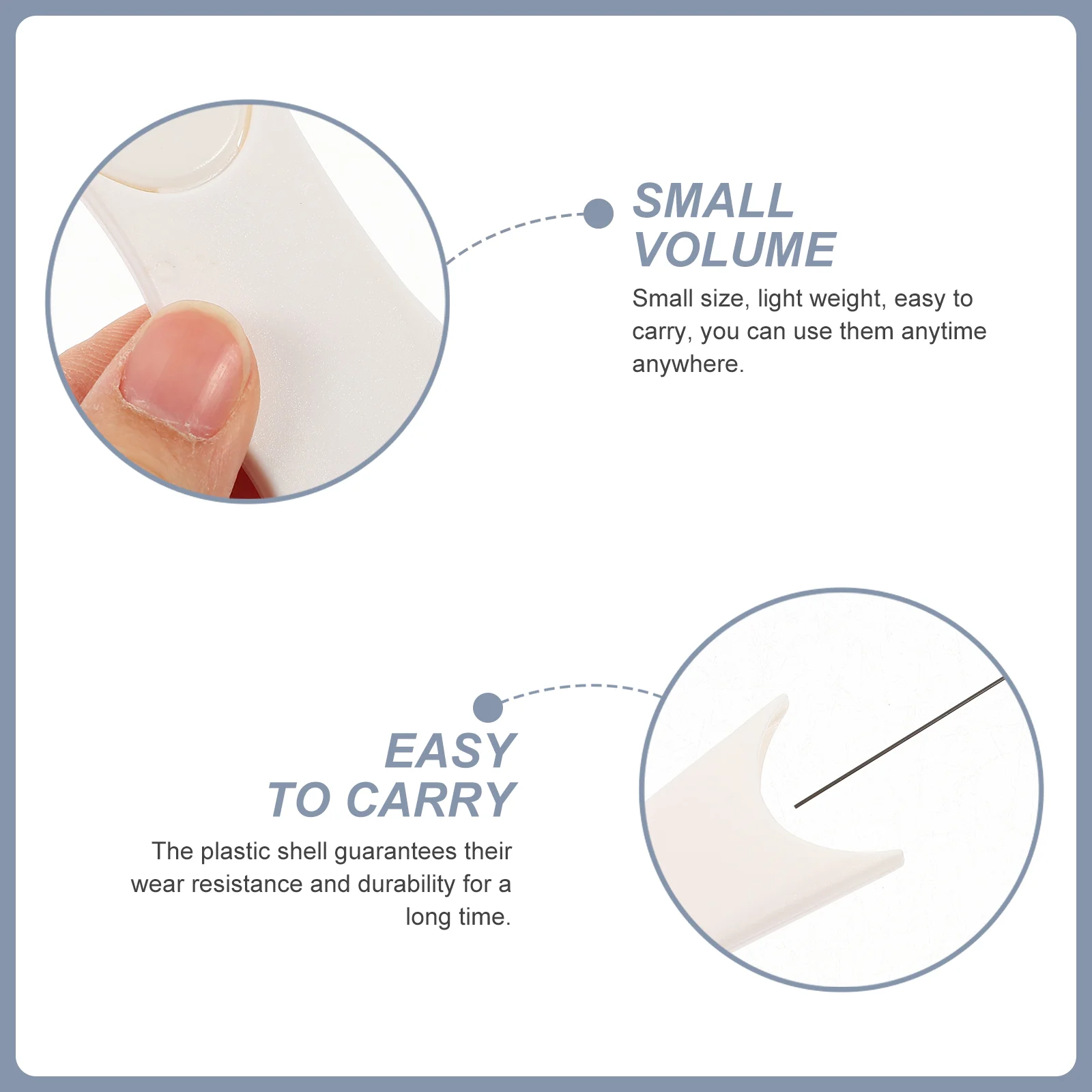 SMALL VOLUME

Small size, light weight, easy to carry, you can use them anytime anywhere.

EASY TO CARRY

The plastic shell guarantees their wear resistance and durability for a long time.