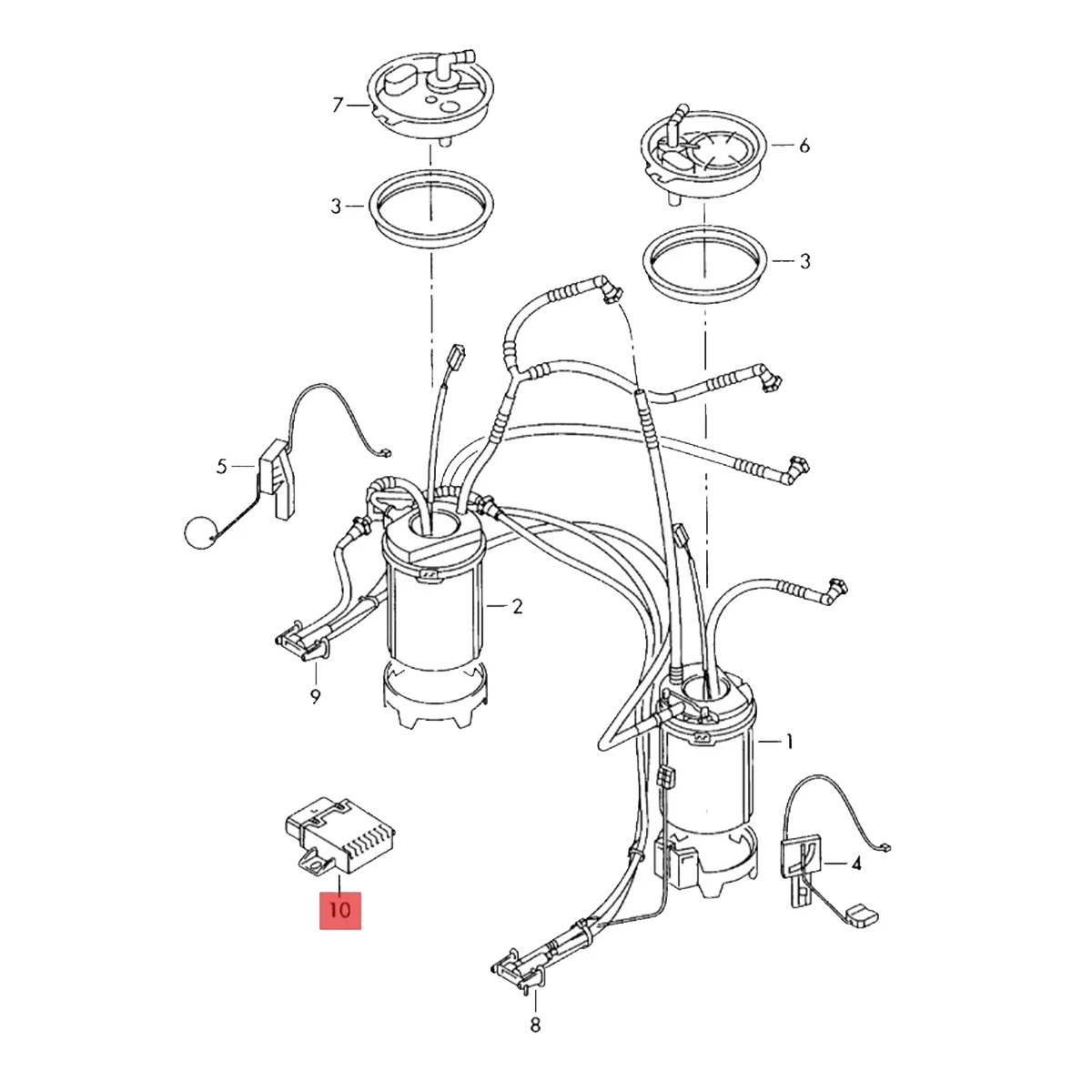 7
6
3
3
5
2
9
1
4
10
8