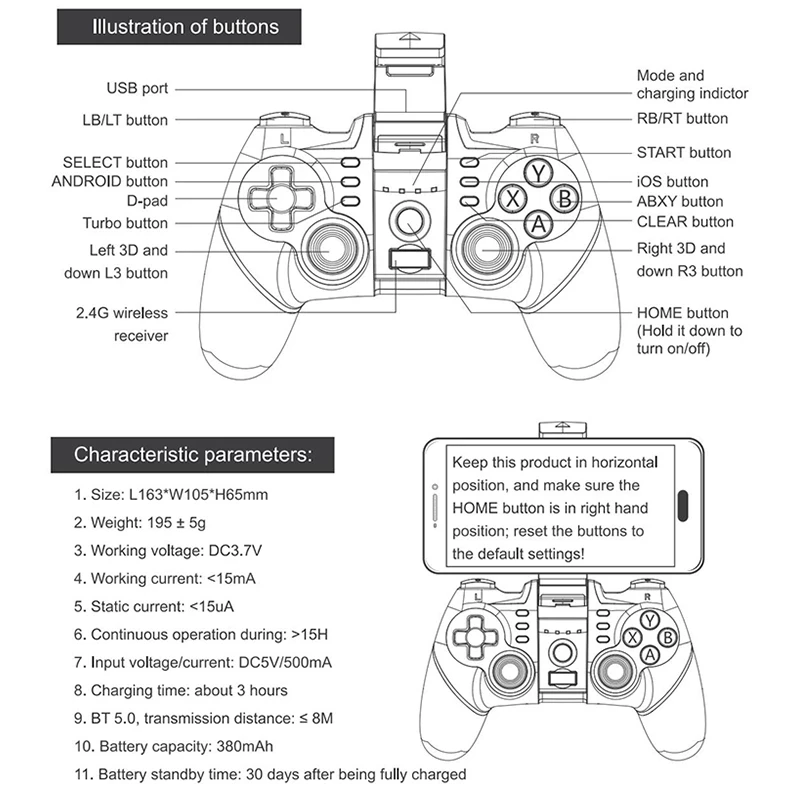 Illustration of buttons

USB port
LB/LT button
SELECT button
ANDROID button
D-pad
Turbo button
Left 3D and down L3 button
2.4G wireless receiver

Mode and charging indictor
RB/RT button
START button
iOS button
ABXY button
CLEAR button
Right 3D and down R3 button
HOME button (Hold it down to turn on/off)

L
R
Y
X
B
A

Characteristic parameters:

1. Size: L163*W105*H65mm
2. Weight: 195 ± 5g
3. Working voltage: DC3.7V
4. Working current: <15mA
5. Static current: <15uA
6. Continuous operation during: >15H
7. Input voltage/current: DC5V/500mA
8. Charging time: about 3 hours
9. BT 5.0, transmission distance: ≤ 8M
10. Battery capacity: 380mAh
11. Battery standby time: 30 days after being fully charged

Keep this product in horizontal position, and make sure the HOME button is in right hand position; reset the buttons to the default settings!

L
R
Y
X
B
A