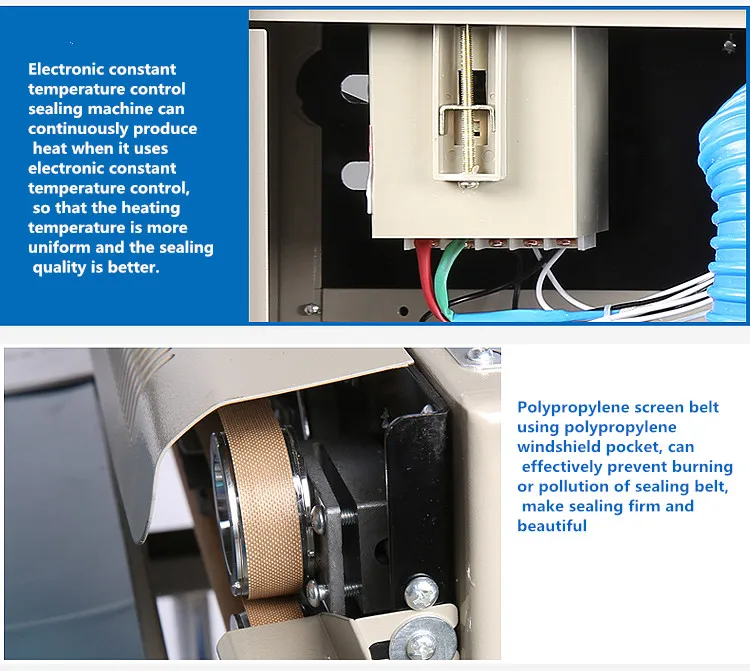 Electronic constant temperature control sealing machine can continuously produce heat when it uses electronic constant temperature control, so that the heating temperature is more uniform and the sealing quality is better.

Polypropylene screen belt using polypropylene windshield pocket, can effectively prevent burning or pollution of sealing belt, make sealing firm and beautiful