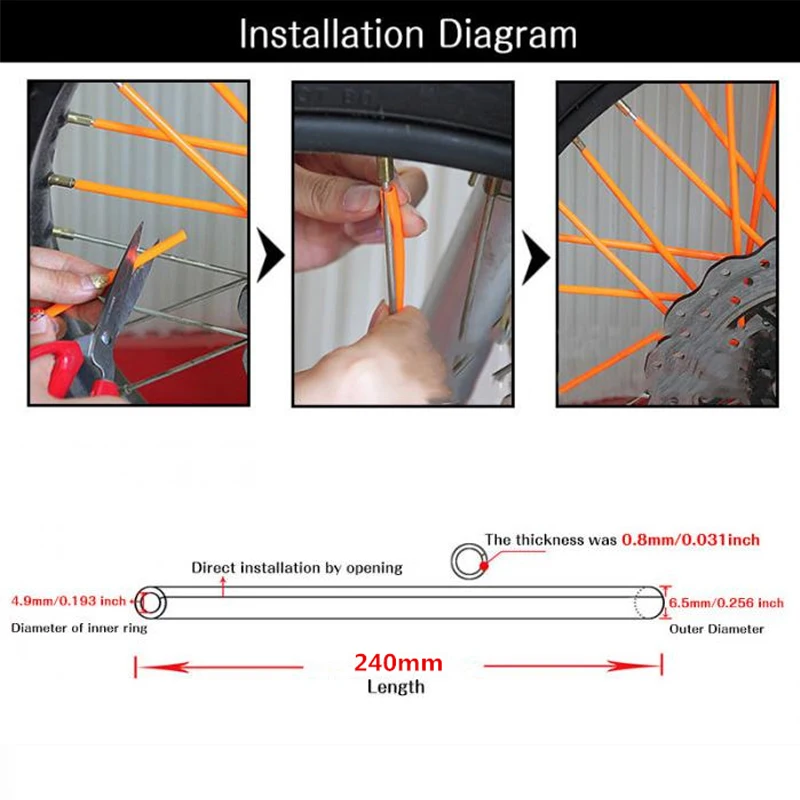 Installation Diagram

The thickness was 0.8mm/0.031inch

Direct installation by opening

4.9mm/0.193 inch

Diameter of inner ring

6.5mm/0.256 inch

Outer Diameter

240mm

Length