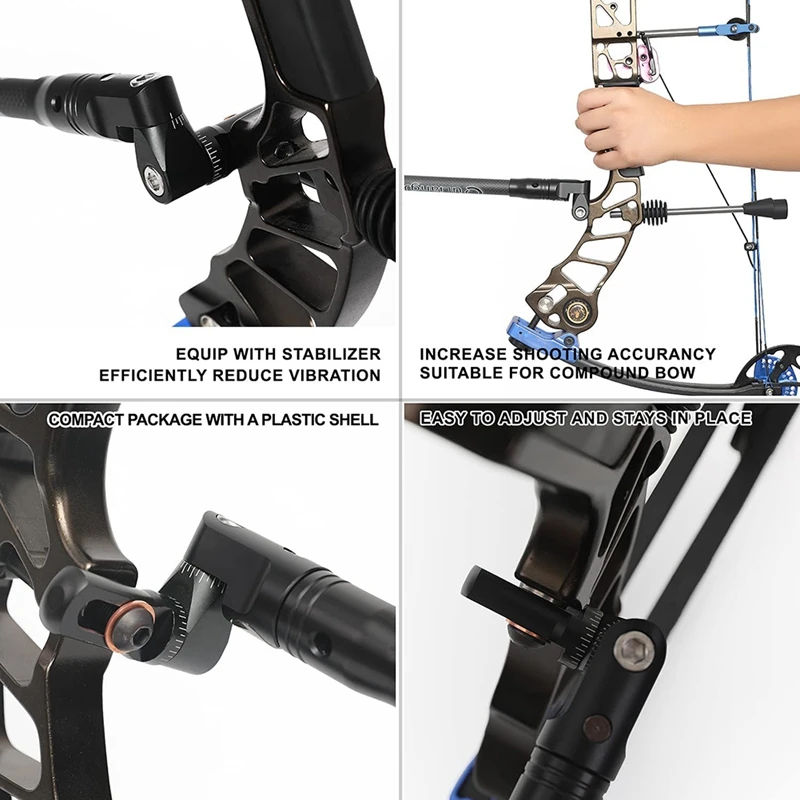 EQUIP WITH STABILIZER
EFFICIENTLY REDUCE VIBRATION

INCREASE SHOOTING ACCURANCY
SUITABLE FOR COMPOUND BOW

COMPACT PACKAGE WITH A PLASTIC SHELL

EASY TO ADJUST AND STAYS IN PLACE