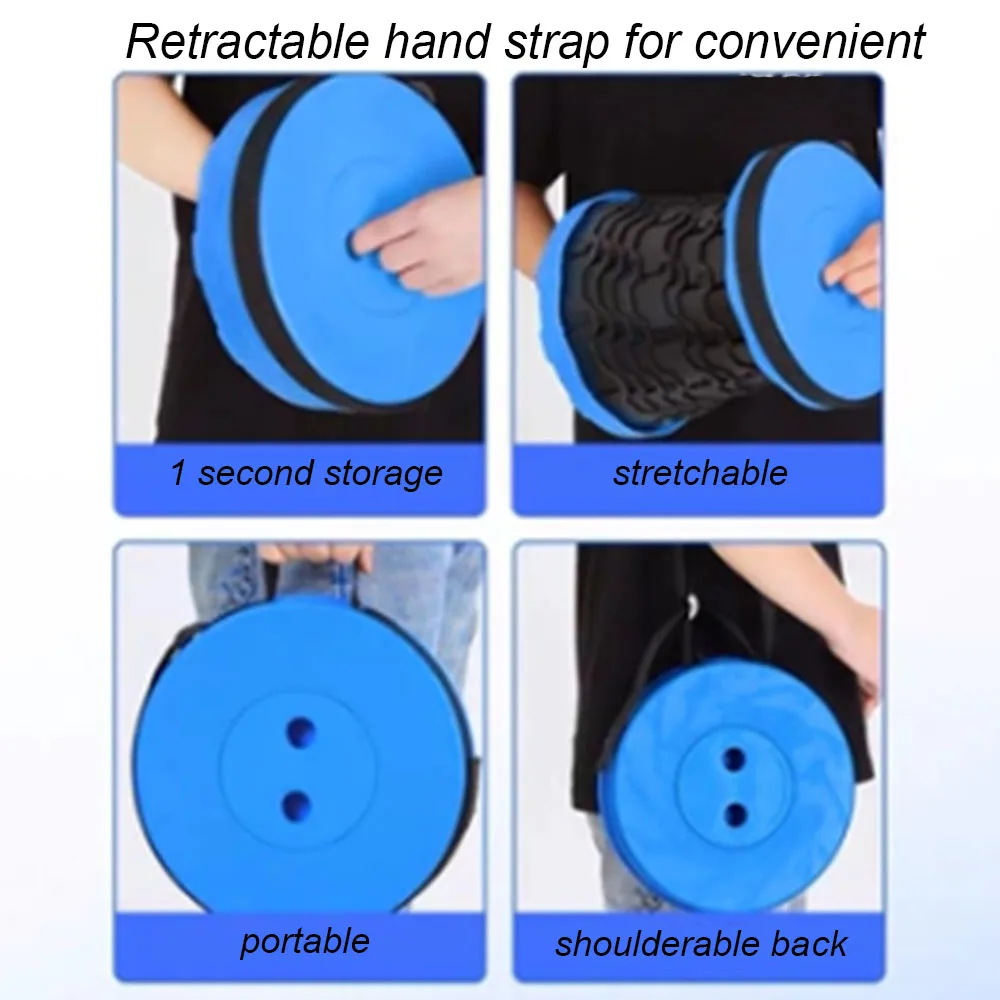 Retractable hand strap for convenient

1 second storage

stretchable

portable

shoulderable back