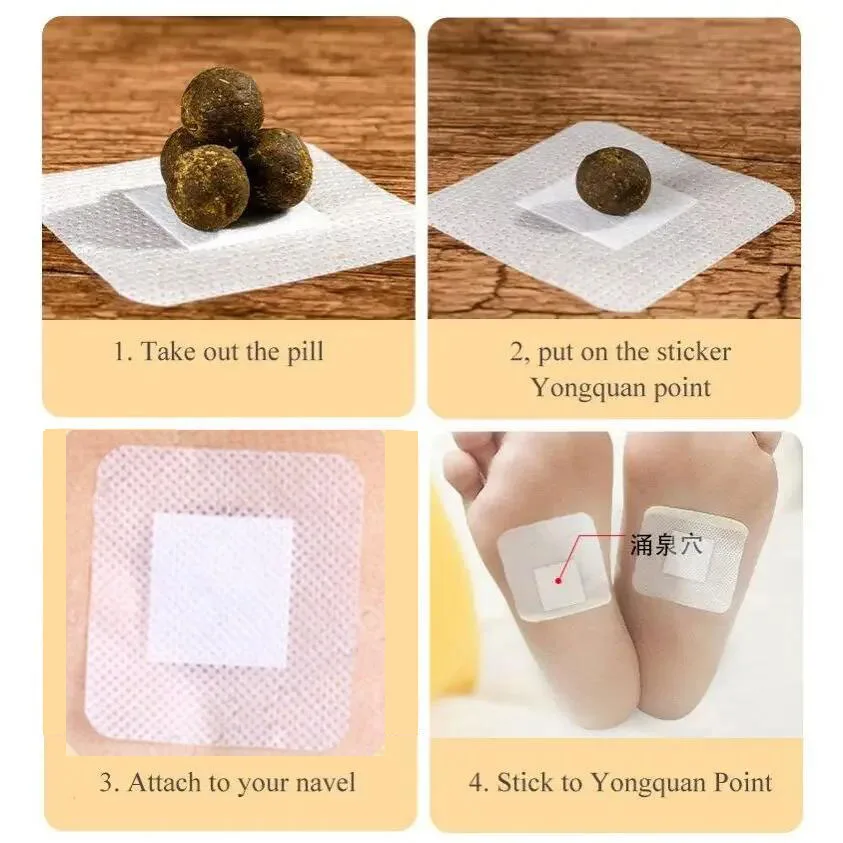 1. Take out the pill

2, put on the sticker Yongquan point

3. Attach to your navel

涌泉穴

4. Stick to Yongquan Point