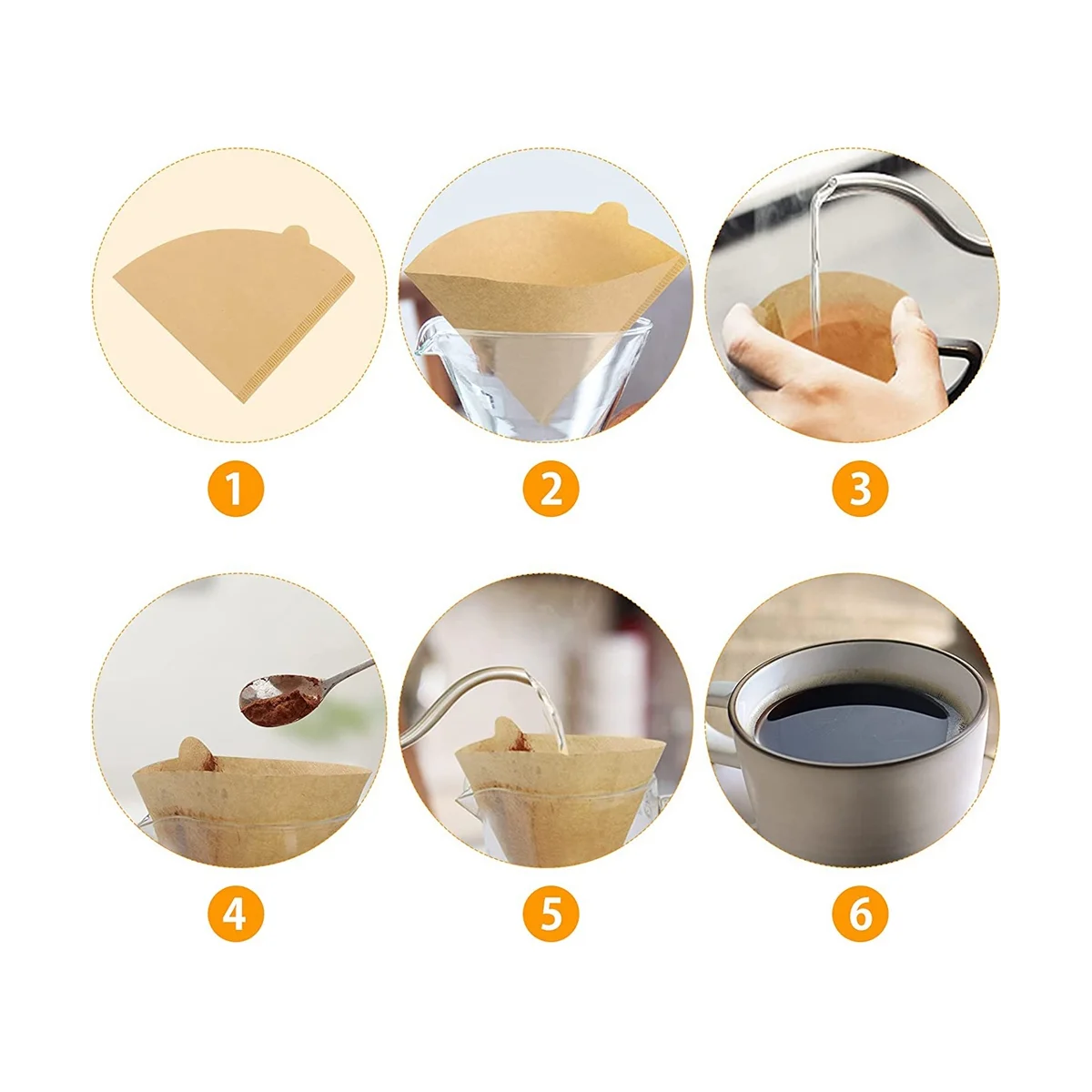 1

2

3

4

5

6