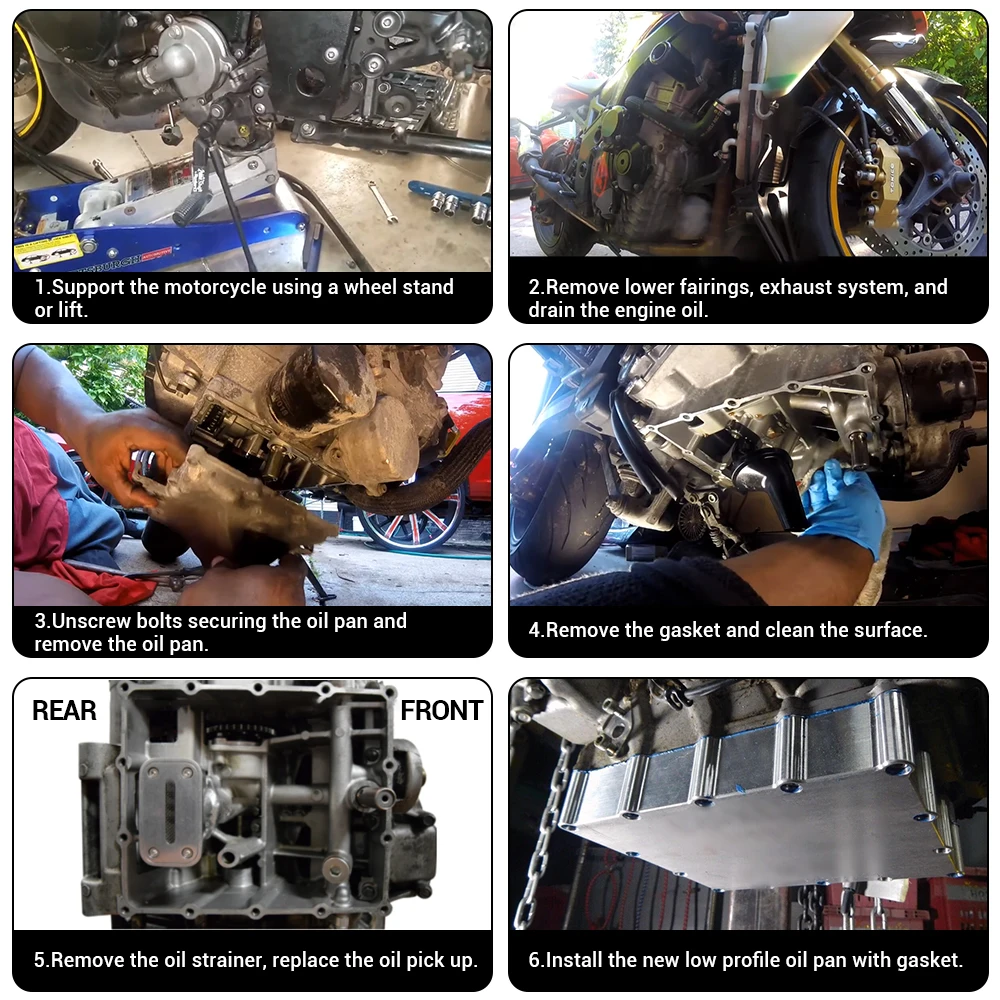 1.Support the motorcycle using a wheel stand or lift.

2.Remove lower fairings, exhaust system, and drain the engine oil.

3.Unscrew bolts securing the oil pan and remove the oil pan.

4.Remove the gasket and clean the surface.

REAR

FRONT

5.Remove the oil strainer, replace the oil pick up.

6.Install the new low profile oil pan with gasket.