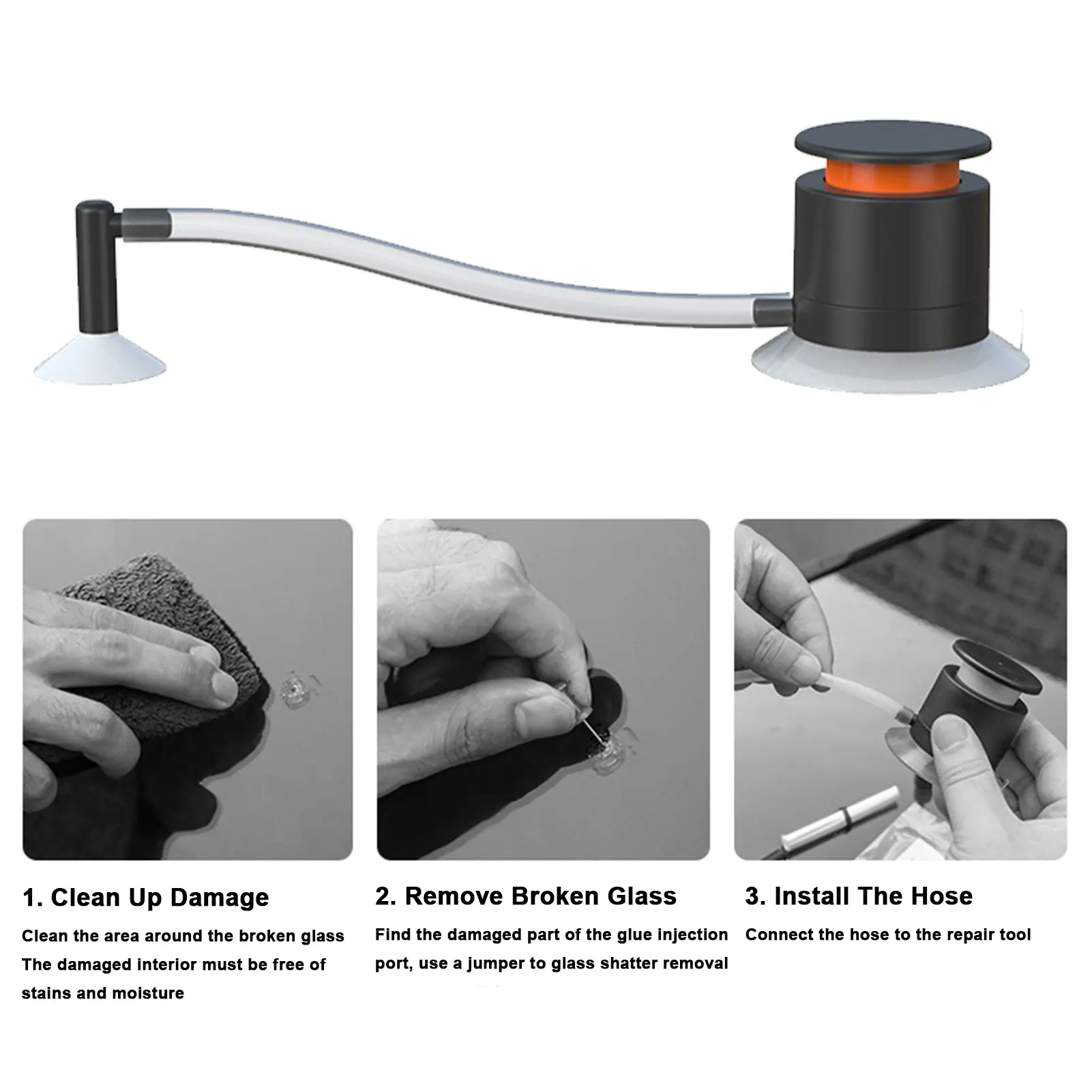 1. Clean Up Damage

Clean the area around the broken glass
The damaged interior must be free of stains and moisture

2. Remove Broken Glass

Find the damaged part of the glue injection port, use a jumper to glass shatter removal

3. Install The Hose

Connect the hose to the repair tool