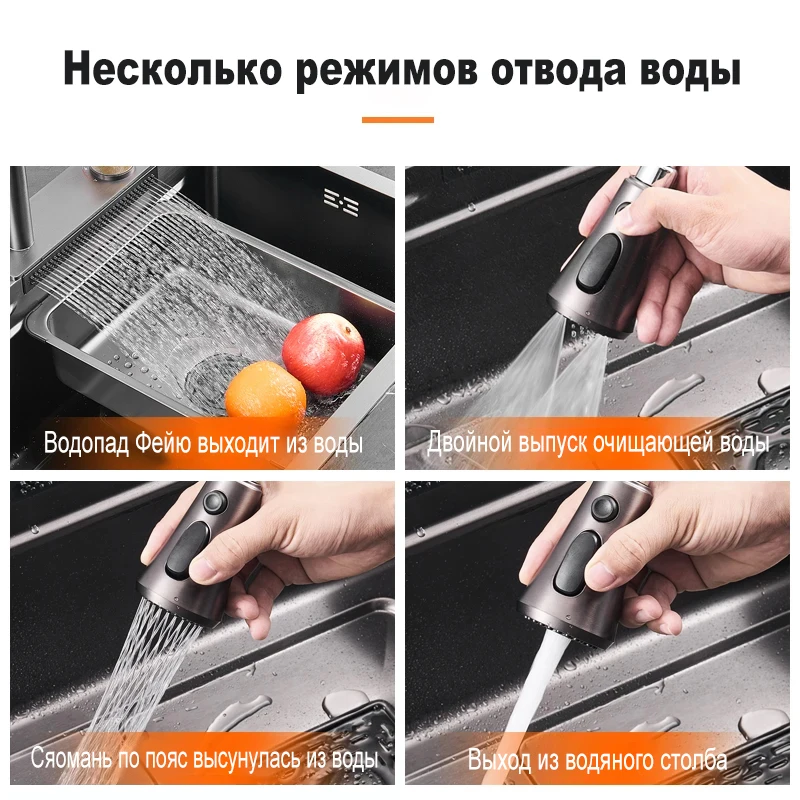 Несколько режимов отвода воды

Водопад Фейю выходит из воды

Двойной выпуск очищающей воды

Сяомань по пояс высунулась из воды

Выход из водяного столба