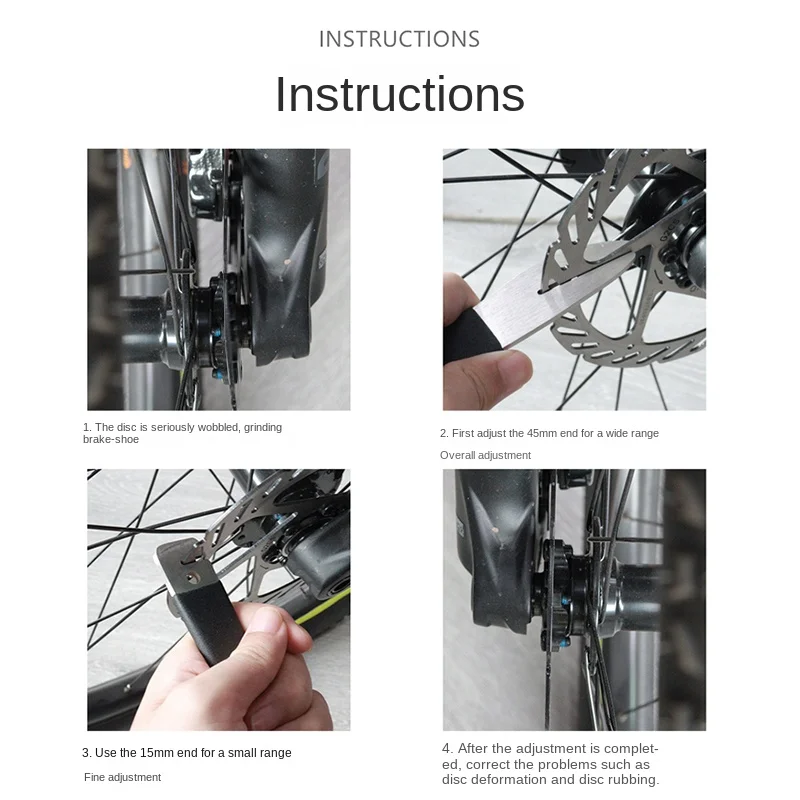 INSTRUCTIONS

Instructions

1. The disc is seriously wobbled, grinding brake-shoe

2. First adjust the 45mm end for a wide range

Overall adjustment

3. Use the 15mm end for a small range

Fine adjustment

4. After the adjustment is completed, correct the problems such as disc deformation and disc rubbing.