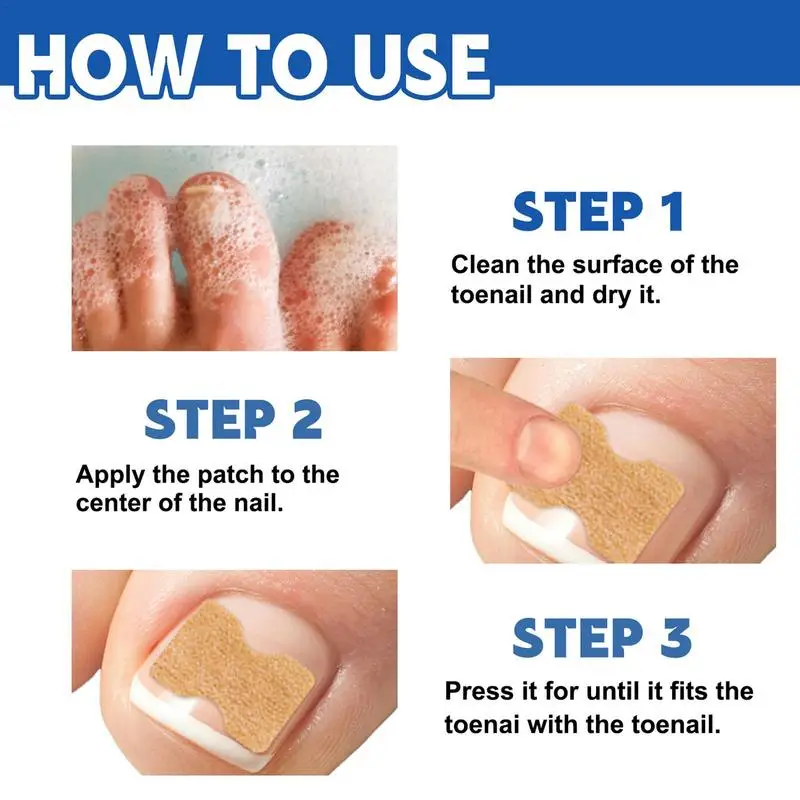 HOW TO USE

STEP 1

Clean the surface of the toenail and dry it.

STEP 2

Apply the patch to the center of the nail.

STEP 3

Press it for until it fits the toenai with the toenail.