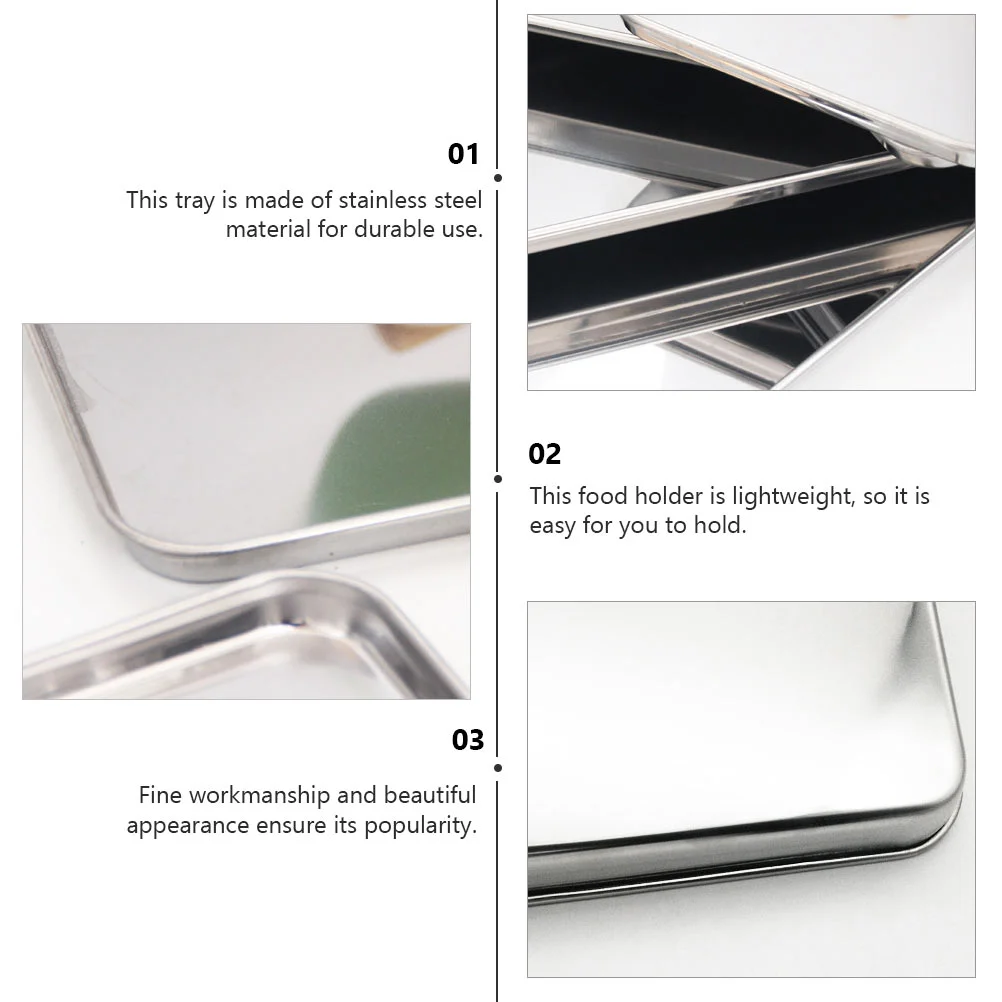 01

This tray is made of stainless steel material for durable use.

02

This food holder is lightweight, so it is easy for you to hold.

03

Fine workmanship and beautiful appearance ensure its popularity.