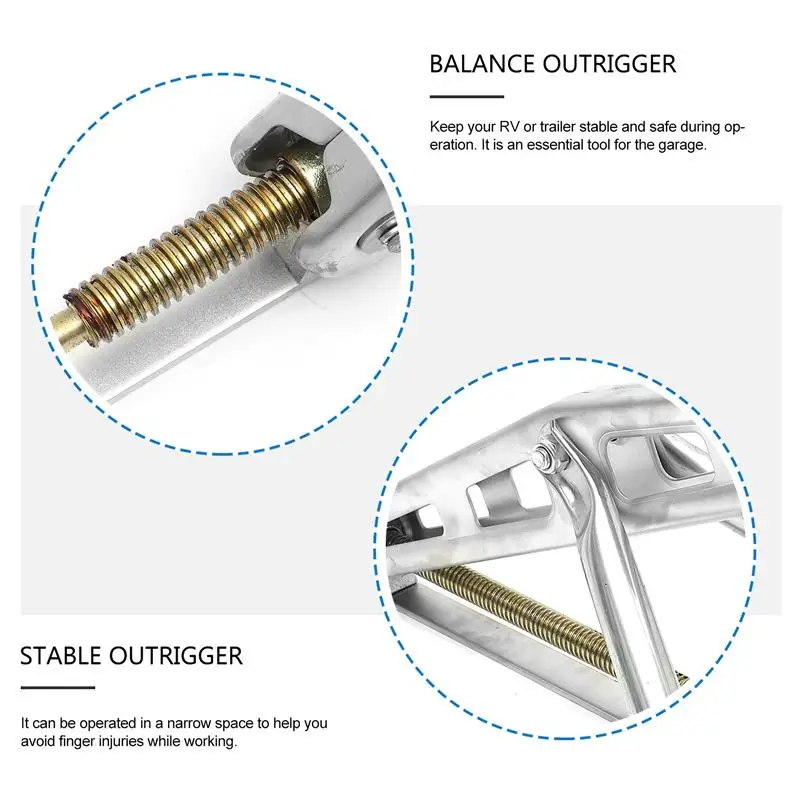 BALANCE OUTRIGGER

Keep your RV or trailer stable and safe during operation. It is an essential tool for the garage.

STABLE OUTRIGGER

It can be operated in a narrow space to help you avoid finger injuries while working.