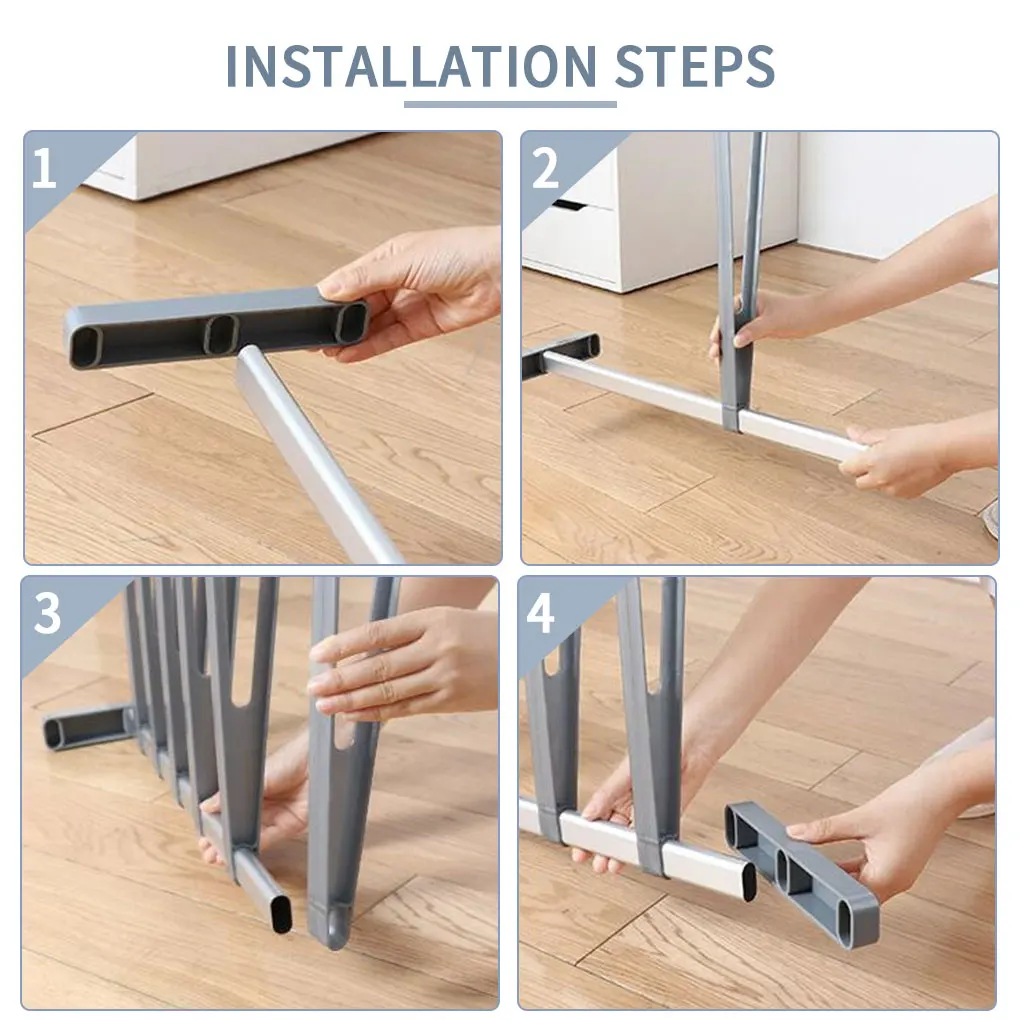 INSTALLATION STEPS

1

2

3

4