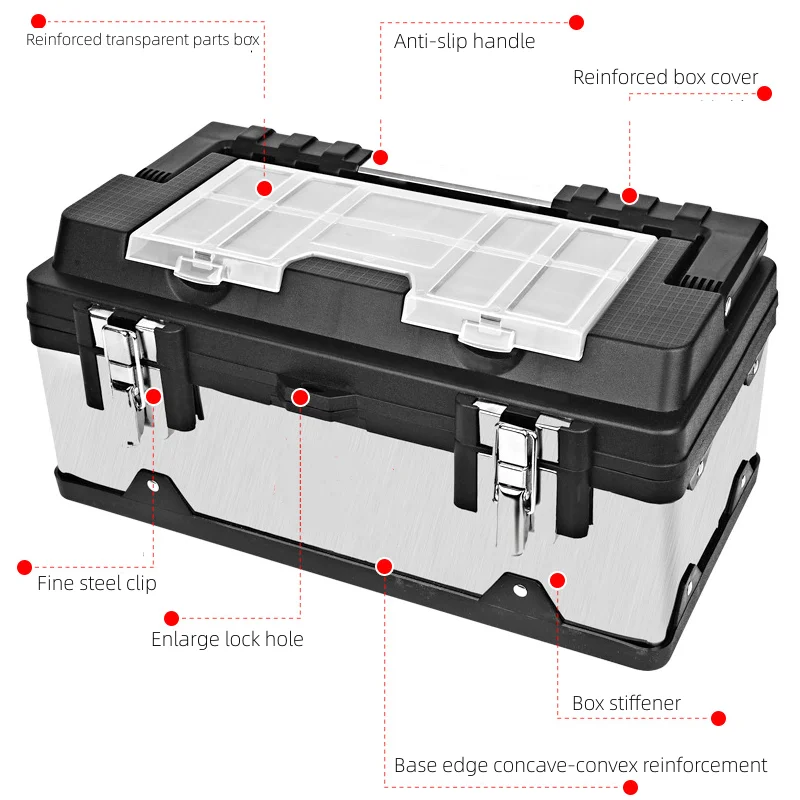 Reinforced transparent parts box

Anti-slip handle

Reinforced box cover

Fine steel clip

Enlarge lock hole

Box stiffener

Base edge concave-convex reinforcement