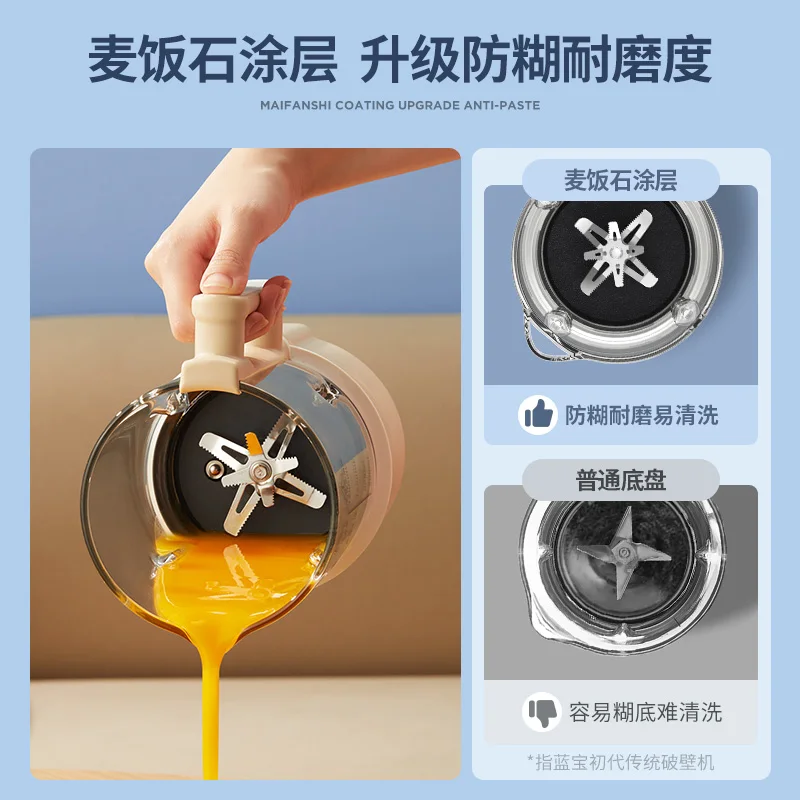 麦饭石涂层 升级防糊耐磨度

MAIFANSHI COATING UPGRADE ANTI-PASTE

麦饭石涂层

防糊耐磨易清洗

普通底盘

容易糊底难清洗

*指蓝宝初代传统破壁机