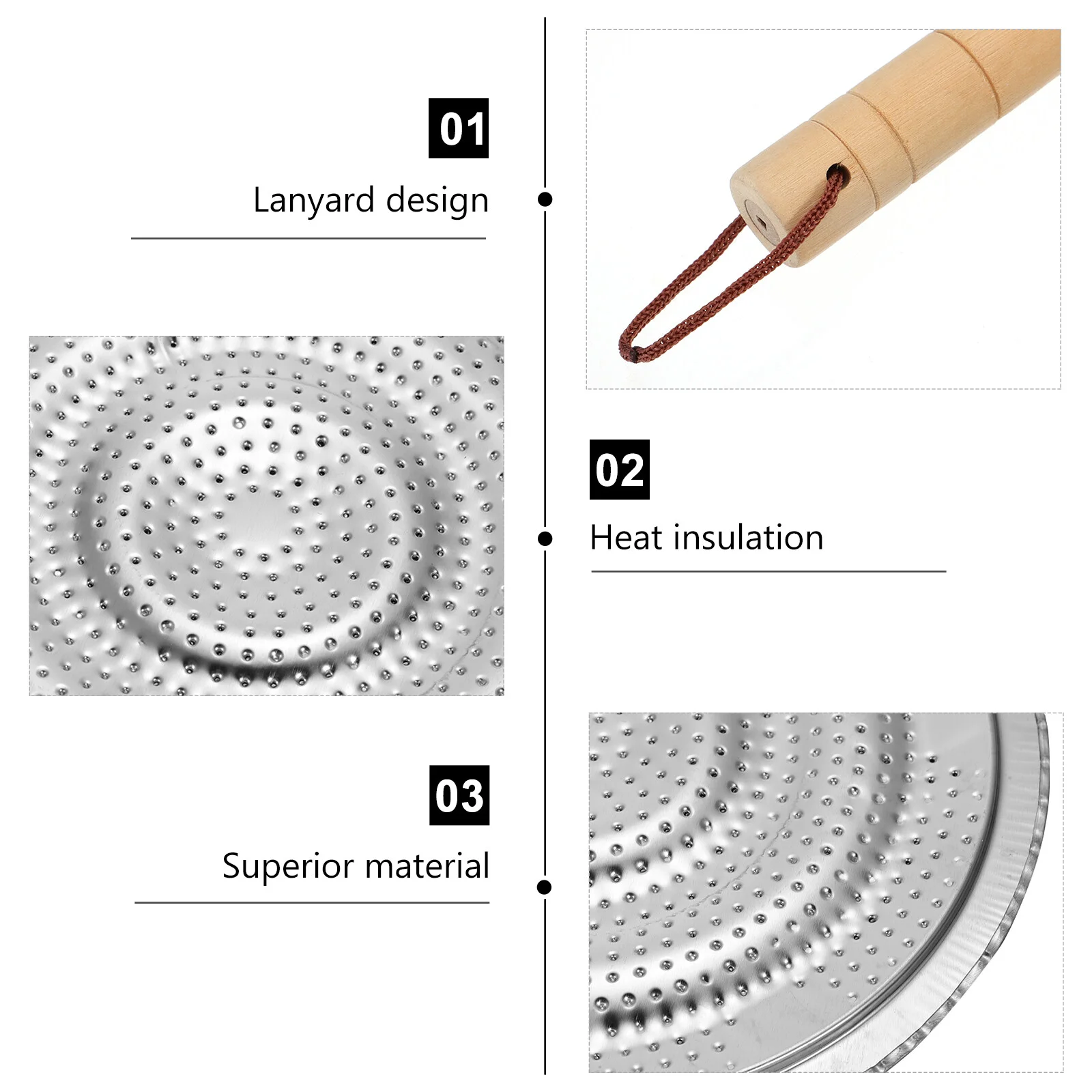 01

Lanyard design

02

Heat insulation

03

Superior material