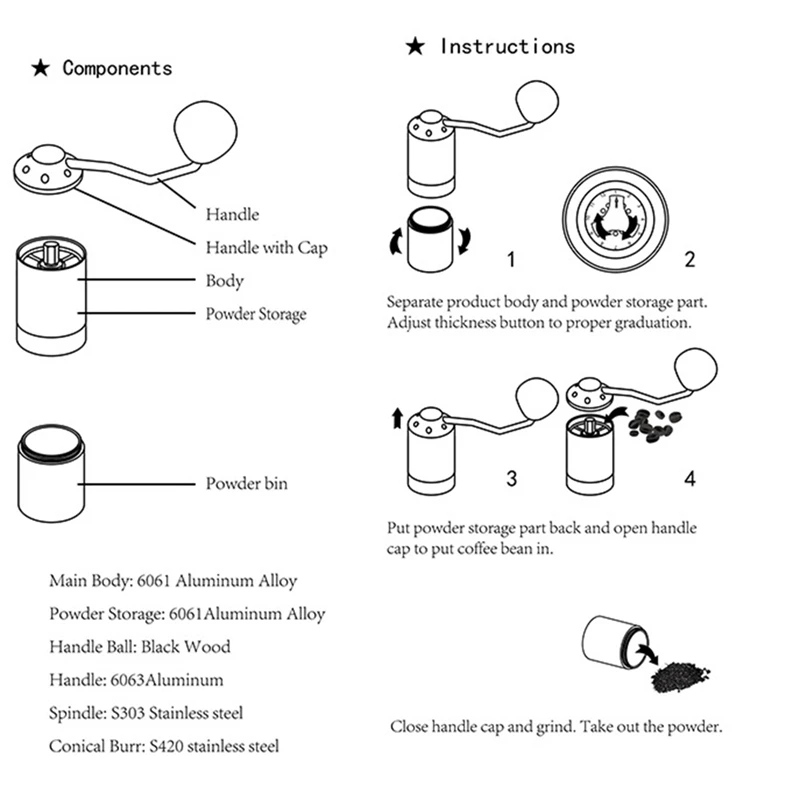 ★ Components

Handle
Handle with Cap
Body
Powder Storage

Powder bin

Main Body: 6061 Aluminum Alloy
Powder Storage: 6061Aluminum Alloy
Handle Ball: Black Wood
Handle: 6063Aluminum
Spindle: S303 Stainless steel
Conical Burr: S420 stainless steel

★ Instructions

1
2

Separate product body and powder storage part. Adjust thickness button to proper graduation.

3
4

Put powder storage part back and open handle cap to put coffee bean in.

Close handle cap and grind. Take out the powder.