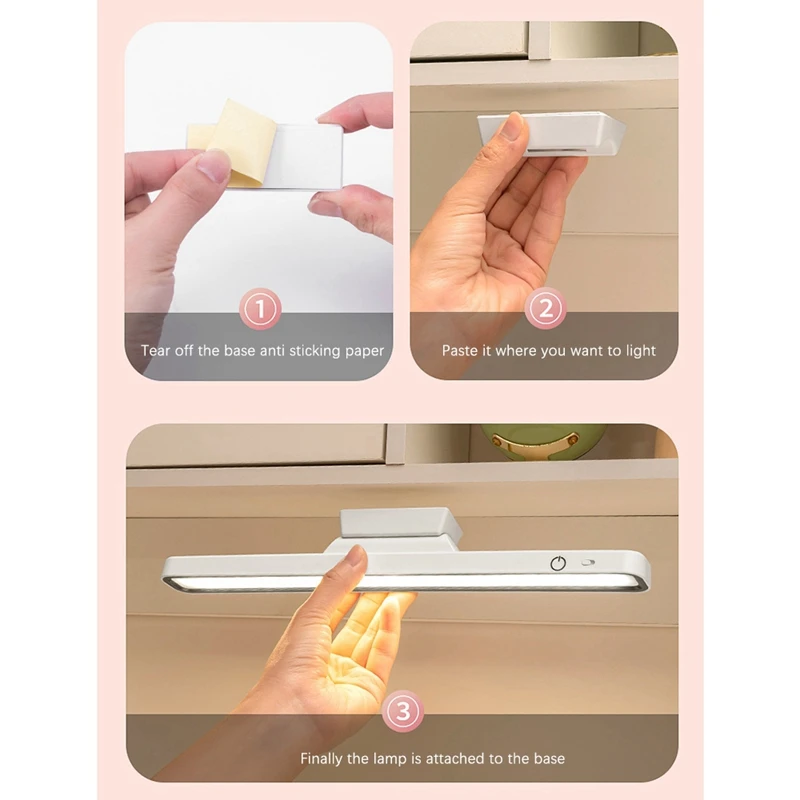 1
Tear off the base anti sticking paper

2
Paste it where you want to light

3
Finally the lamp is attached to the base