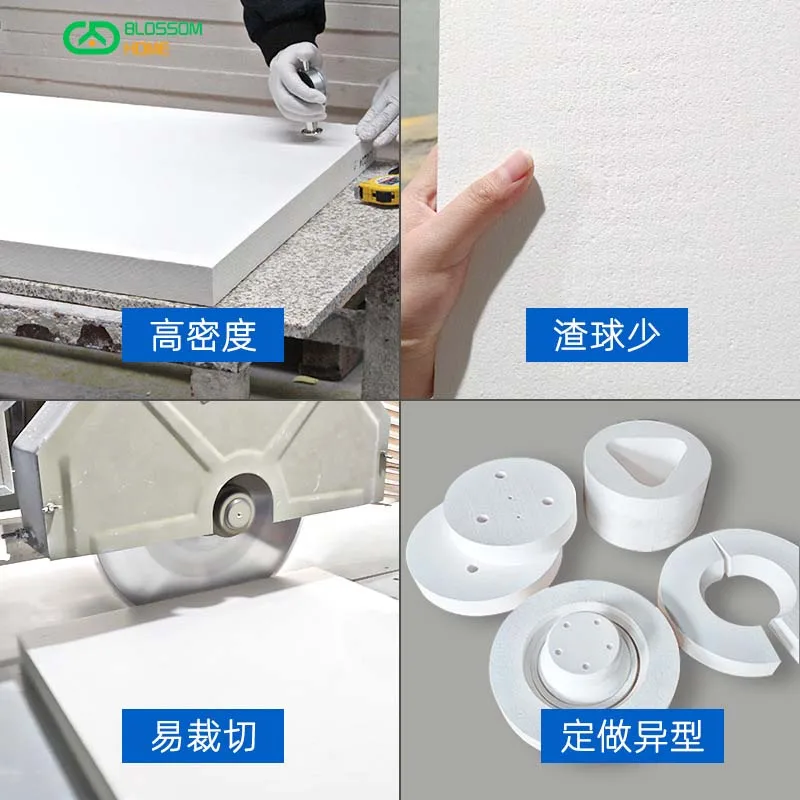 BLOSSOM HOME

高密度

渣球少

易裁切

定做异型