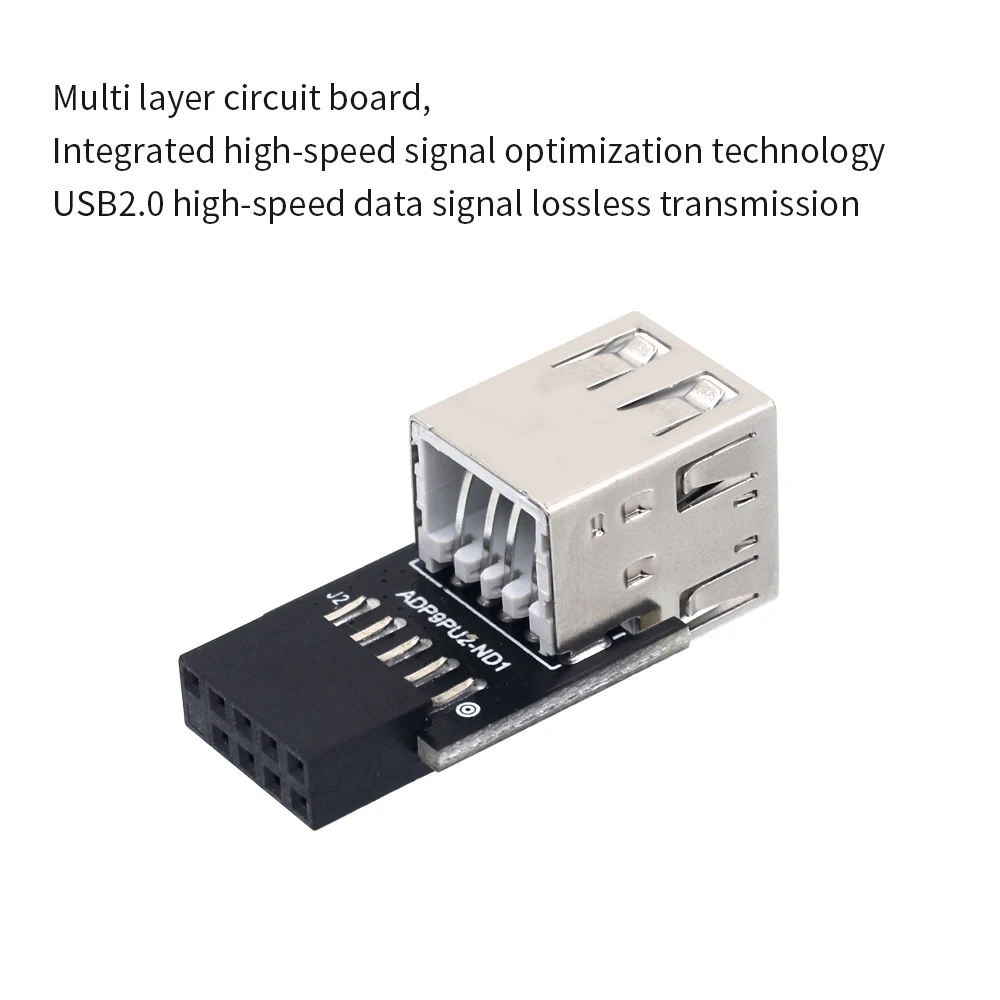 Multi layer circuit board,
Integrated high-speed signal optimization technology
USB2.0 high-speed data signal lossless transmission

J2
ADP9PU2-ND1