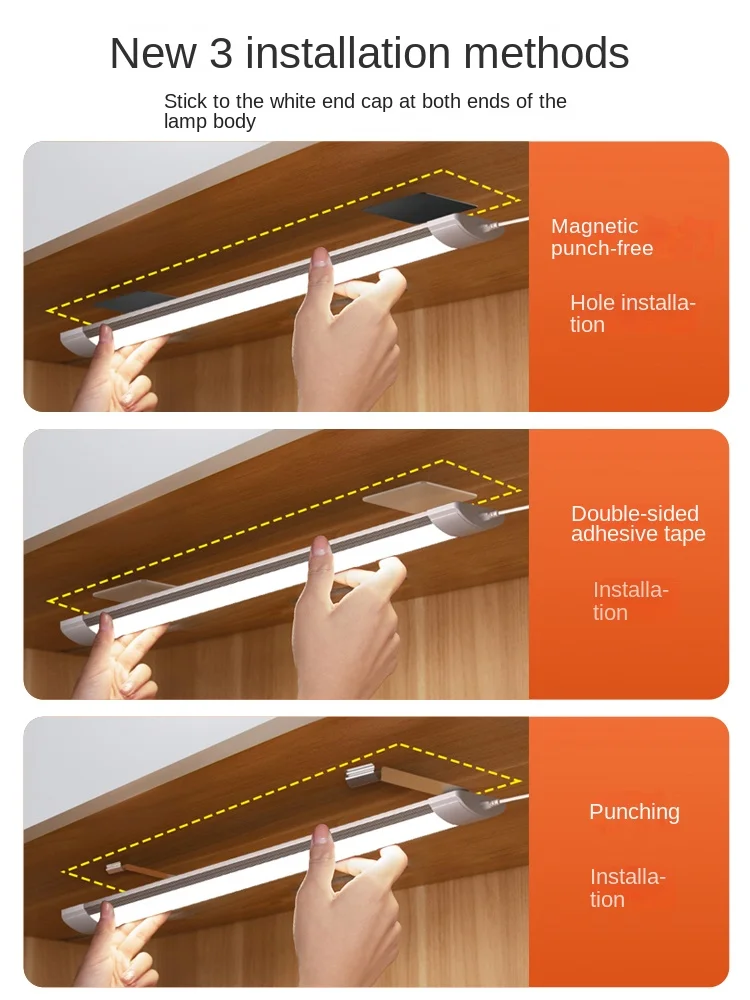 New 3 installation methods

Stick to the white end cap at both ends of the lamp body

Magnetic punch-free

Hole installation

Double-sided adhesive tape

Installation

Punching

Installation