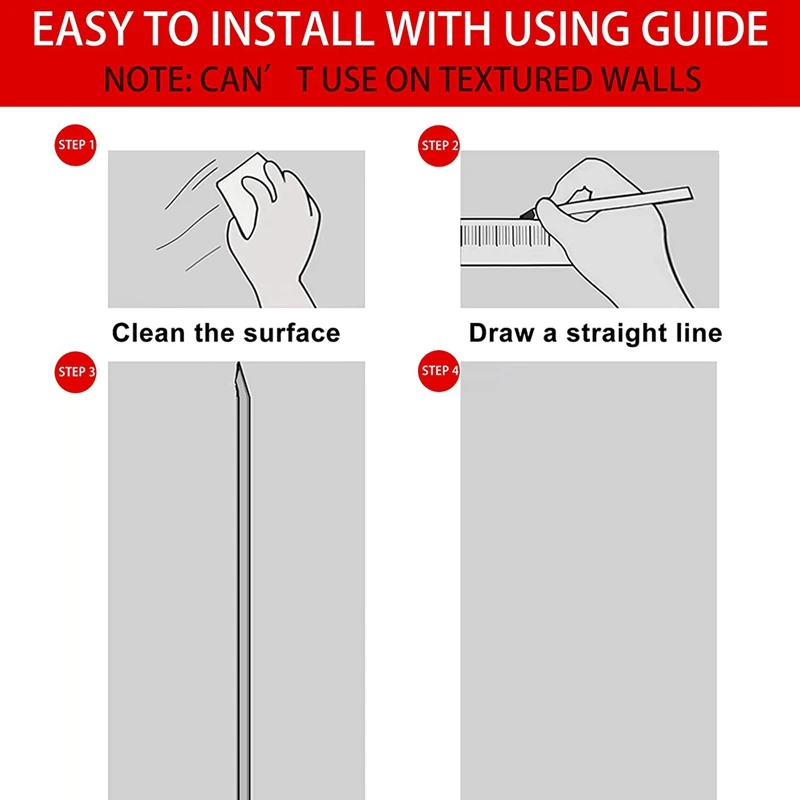 EASY TO INSTALL WITH USING GUIDE
NOTE: CAN′ T USE ON TEXTURED WALLS

STEP 1

Clean the surface

STEP 2

Draw a straight line

STEP 3

STEP 4