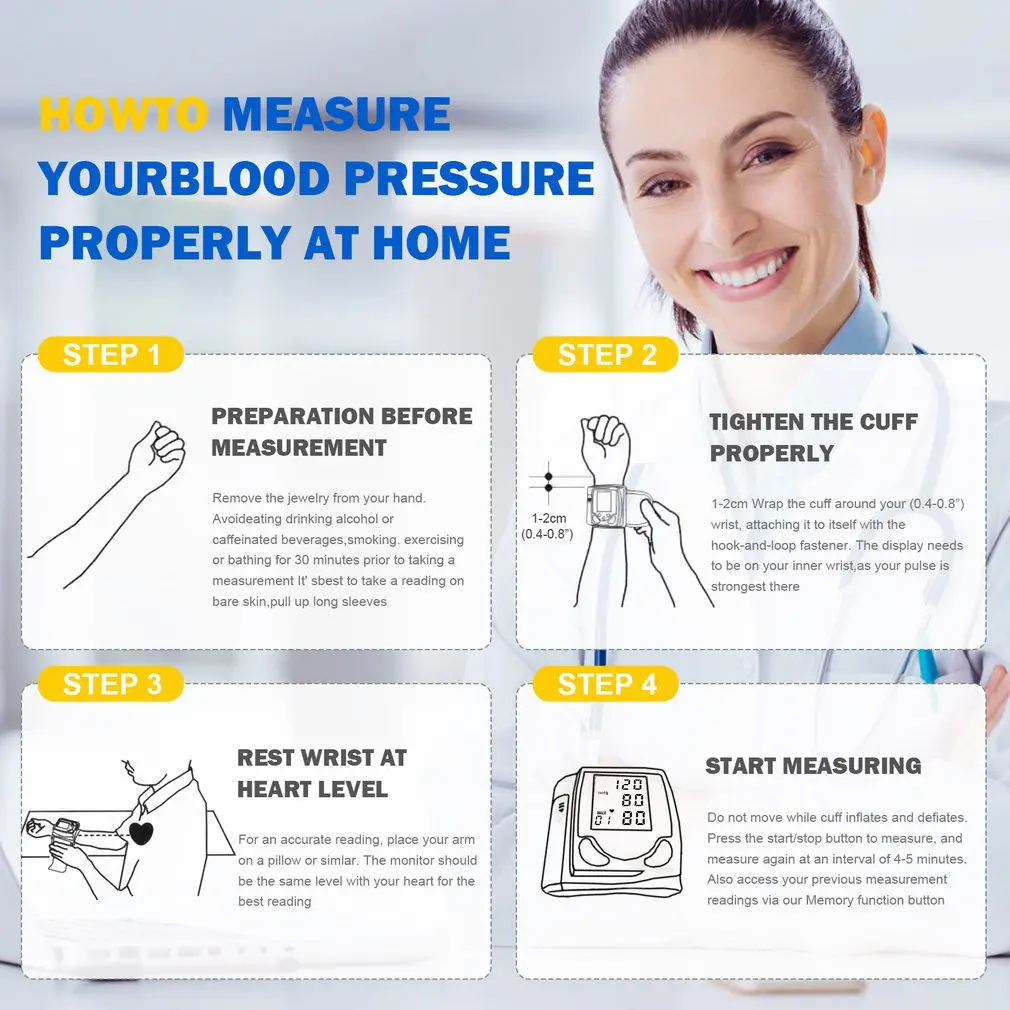 HOWTO MEASURE YOURBLOOD PRESSURE PROPERLY AT HOME

STEP 1

PREPARATION BEFORE MEASUREMENT

Remove the jewelry from your hand. Avoideating drinking alcohol or caffeinated beverages,smoking. exercising or bathing for 30 minutes prior to taking a measurement It' sbest to take a reading on bare skin,pull up long sleeves

STEP 2

1-2cm (0.4-0.8")

TIGHTEN THE CUFF PROPERLY

1-2cm Wrap the cuff around your (0.4-0.8") wrist, attaching it to itself with the hook-and-loop fastener. The display needs to be on your inner wrist,as your pulse is strongest there

STEP 3

REST WRIST AT HEART LEVEL

For an accurate reading, place your arm on a pillow or simlar. The monitor should be the same level with your heart for the best reading

STEP 4

120
80
01 80

START MEASURING

Do not move while cuff inflates and defiates. Press the start/stop button to measure, and measure again at an interval of 4-5 minutes. Also access your previous measurement readings via our Memory function button