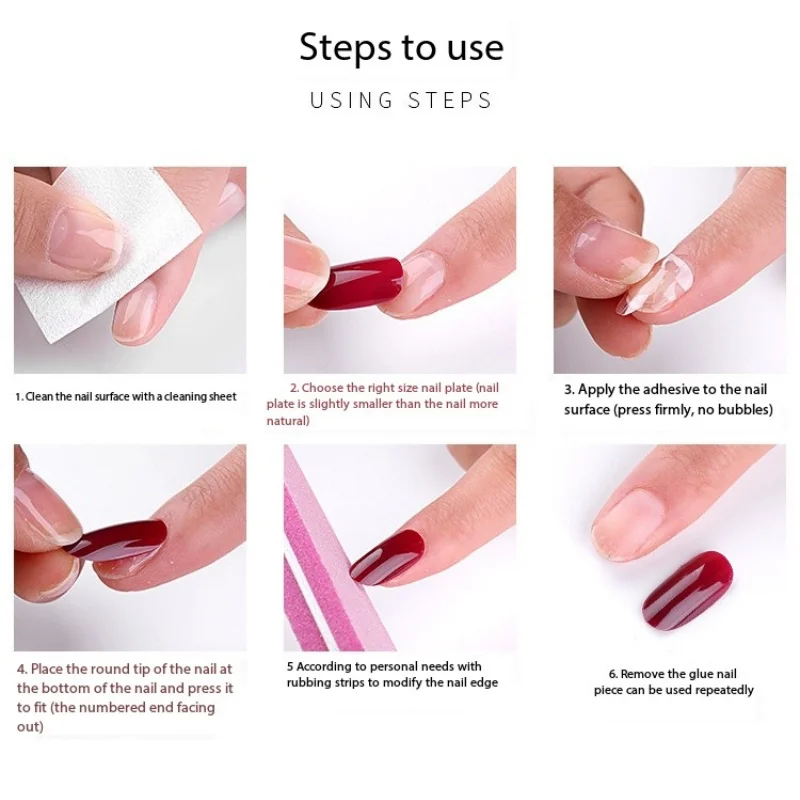 Steps to use

USING STEPS

1. Clean the nail surface with a cleaning sheet

2. Choose the right size nail plate (nail plate is slightly smaller than the nail more natural)

3. Apply the adhesive to the nail surface (press firmly, no bubbles)

4. Place the round tip of the nail at the bottom of the nail and press it to fit (the numbered end facing out)

5 According to personal needs with rubbing strips to modify the nail edge

6. Remove the glue nail piece can be used repeatedly