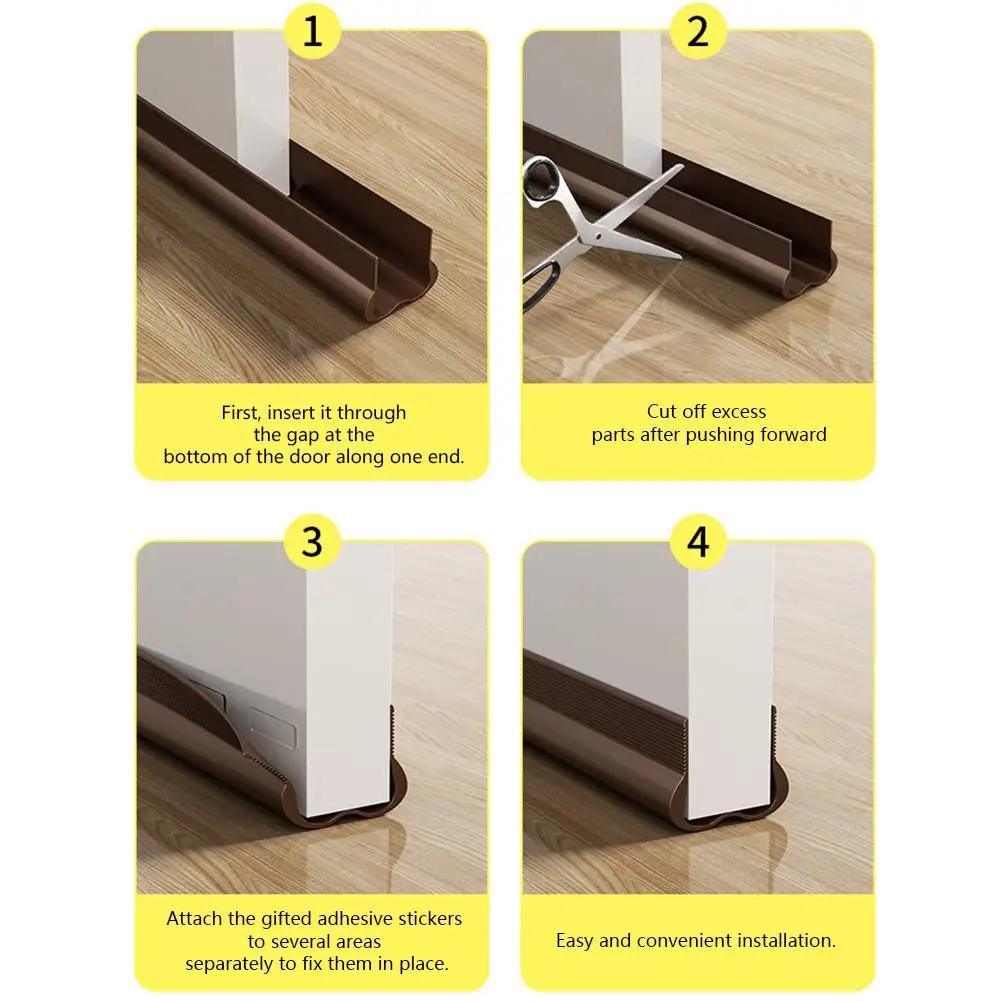 1

First, insert it through the gap at the bottom of the door along one end.

2

Cut off excess parts after pushing forward

3

Attach the gifted adhesive stickers to several areas separately to fix them in place.

4

Easy and convenient installation.