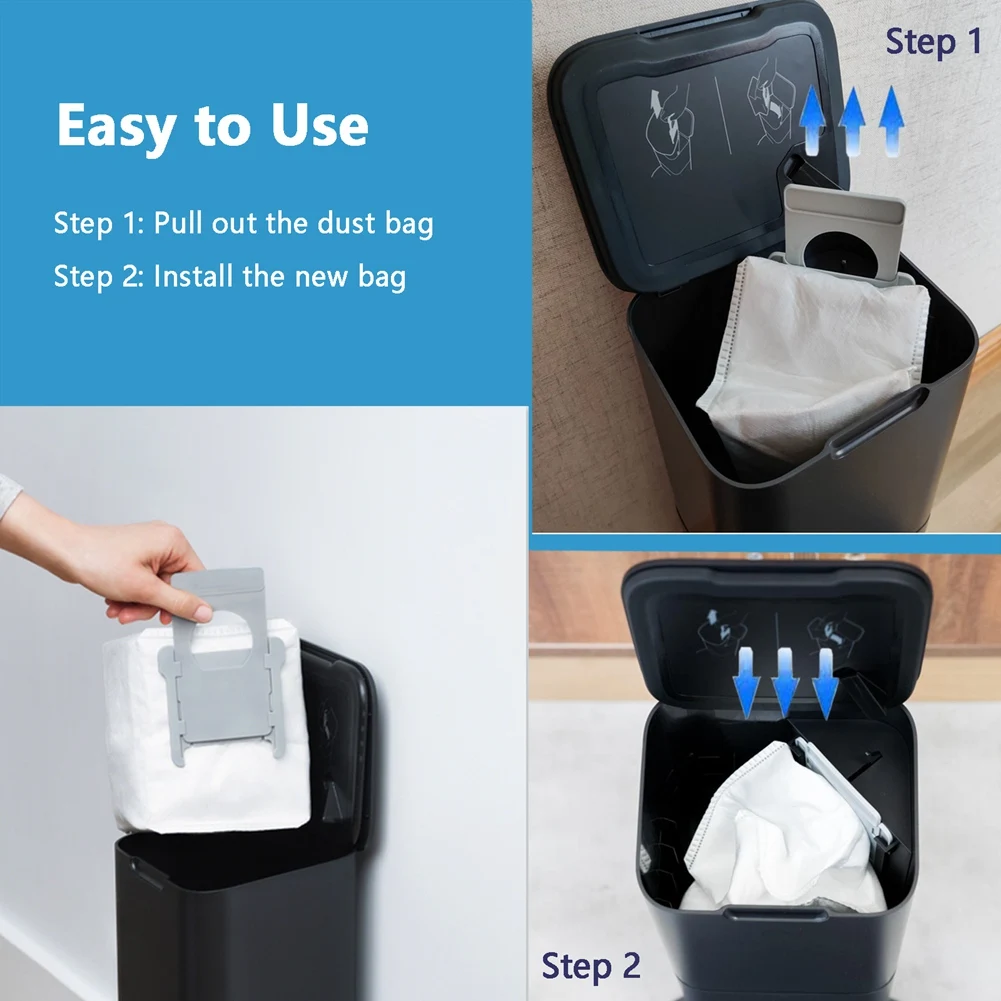 Easy to Use

Step 1: Pull out the dust bag

Step 2: Install the new bag

Step 1

Step 2